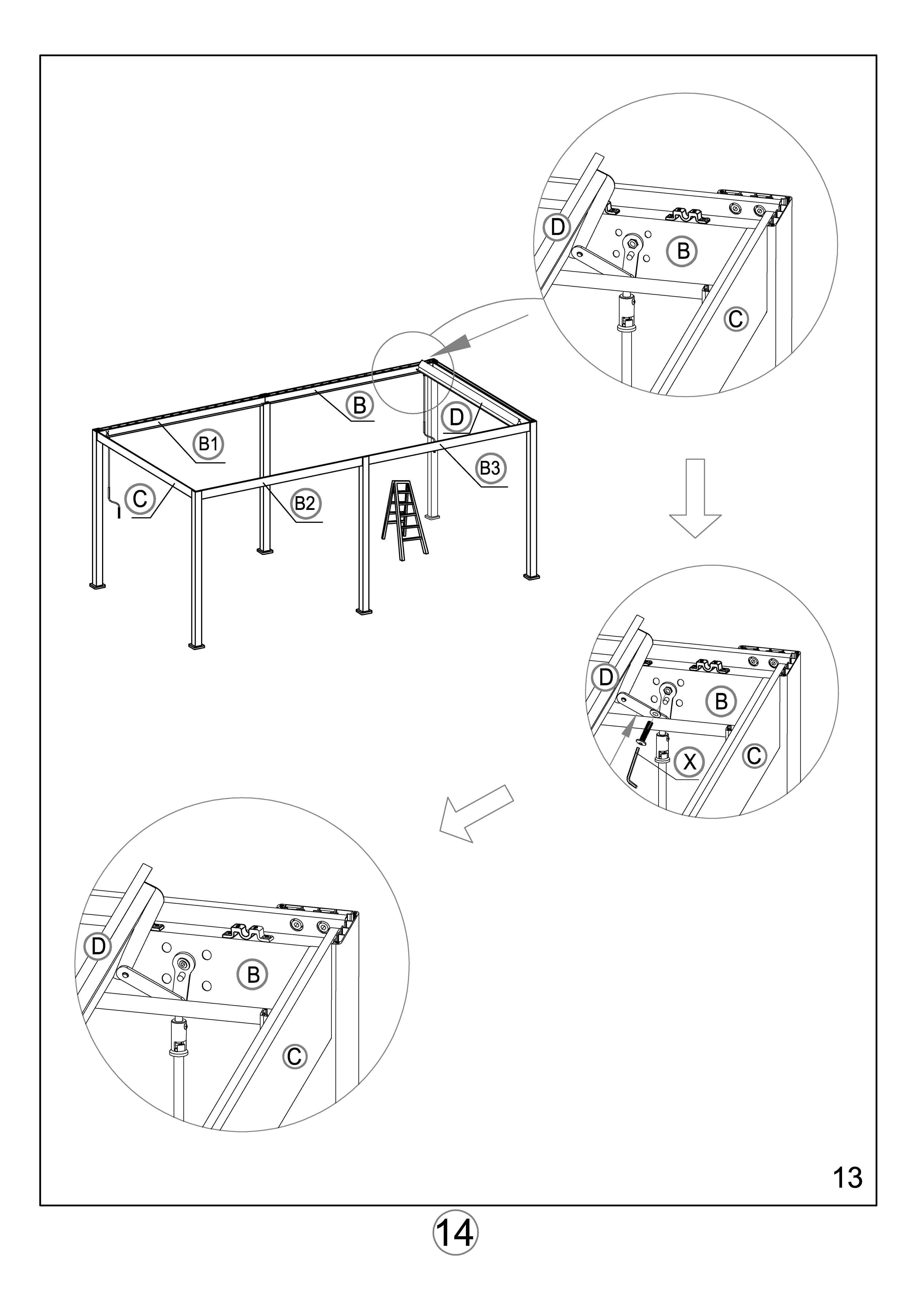 D
B
C
B
D
B1
B3
C
B2
D
B
X
C
D
B
C
13
14