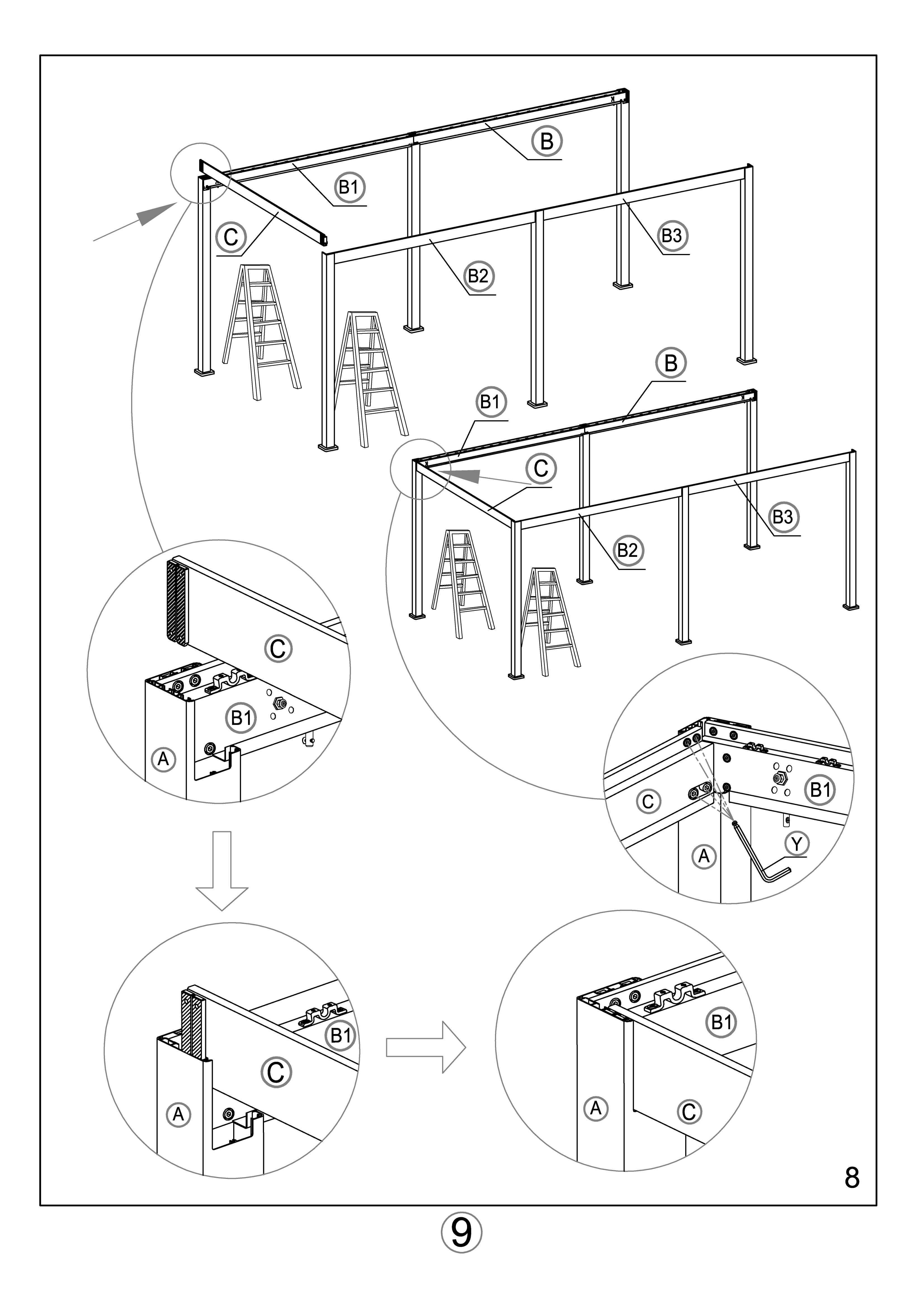 B
B1
C
B3
B2
B
B1
C
B3
B2
C
B1
A
C
B1
A
Y
B1
C
A
B1
A
C
8
9