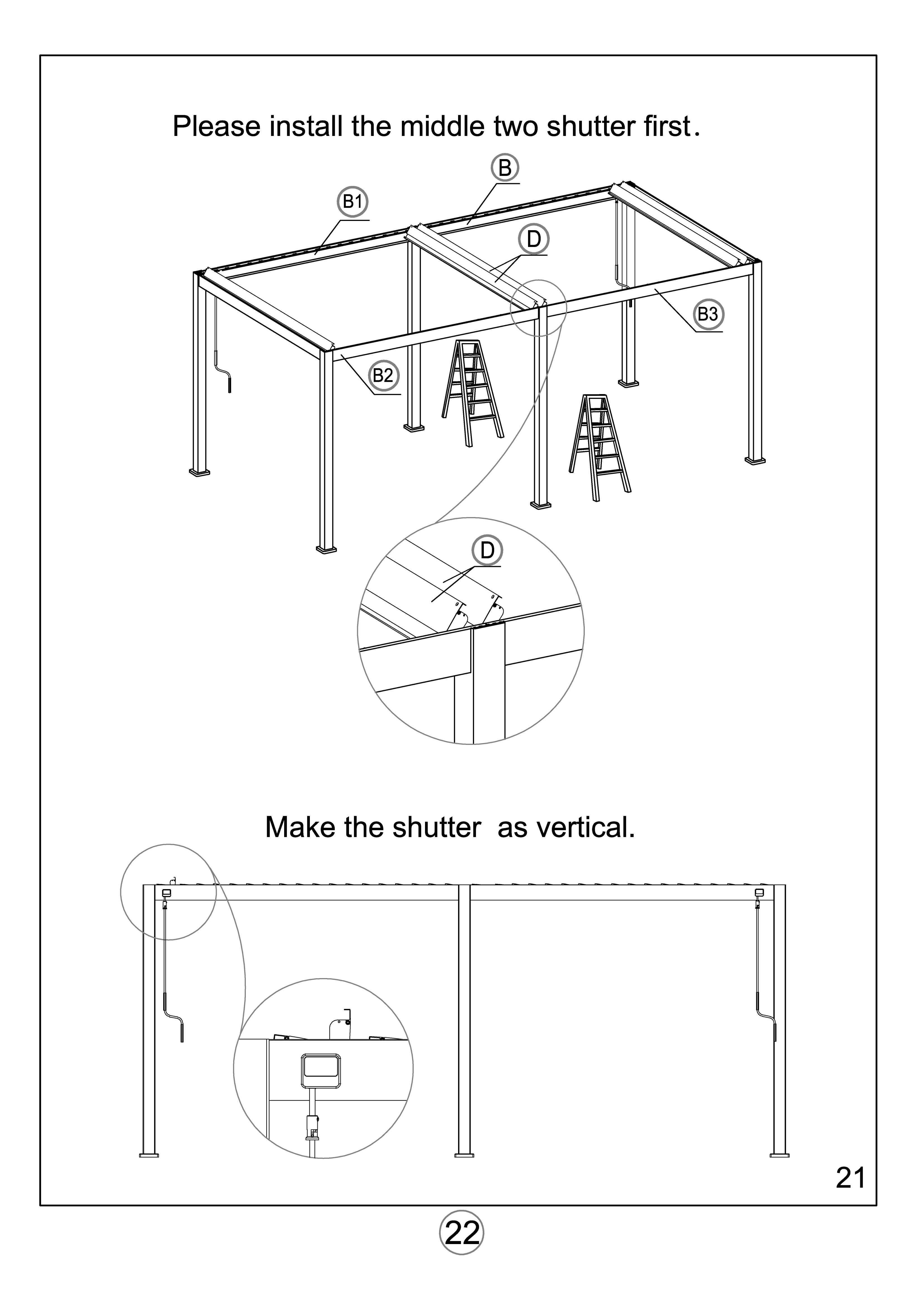 Please install the middle two shutter first.

B

B1

D

B3

B2

D

Make the shutter  as vertical.

21

22