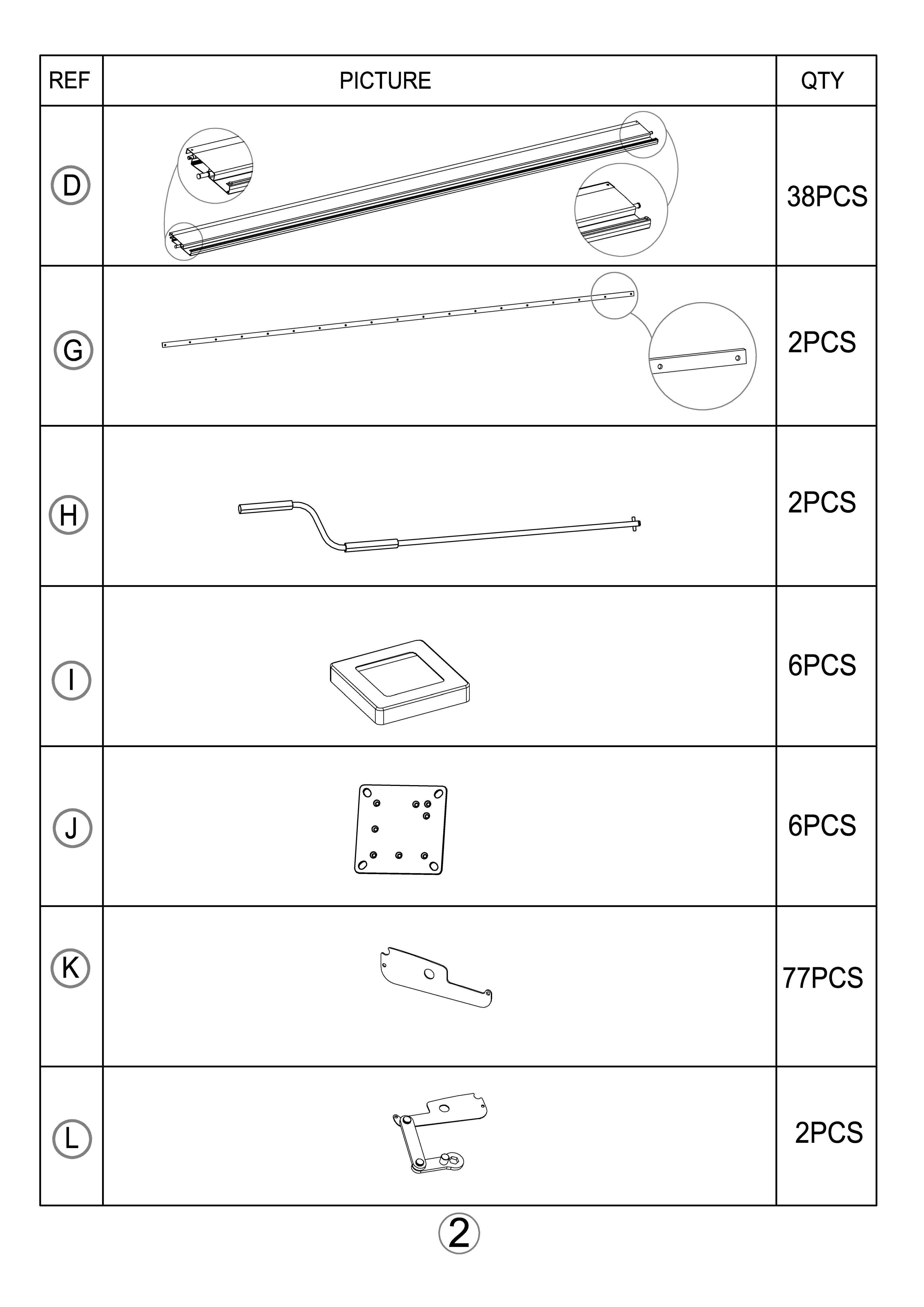 | REF | PICTURE | QTY |
|---|---|---|
| D | | 38PCS |
| G | | 2PCS |
| H | | 2PCS |
| I | | 6PCS |
| J | | 6PCS |
| K | | 77PCS |
| L | | 2PCS |

2