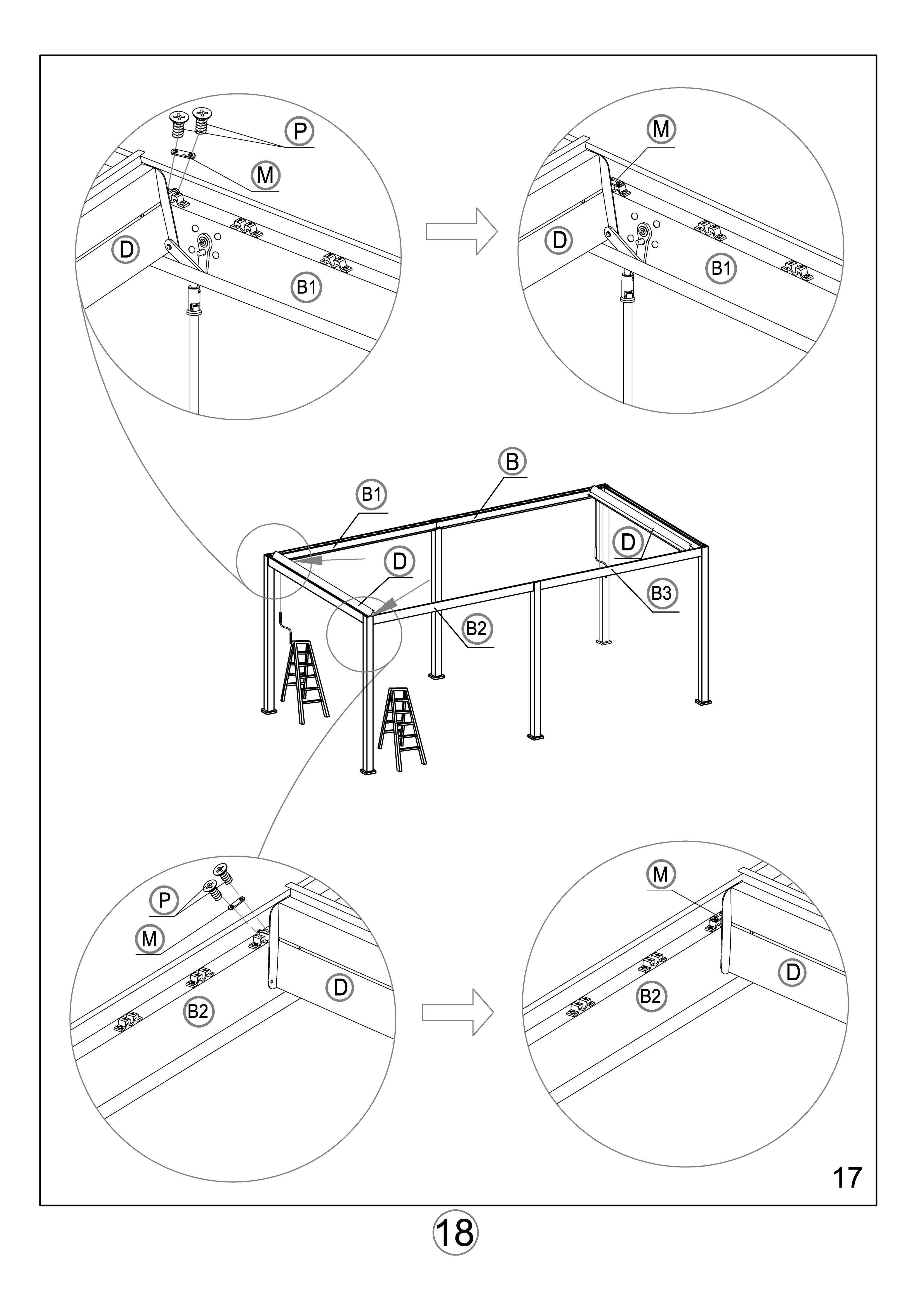 P
M
D
B1

M
D
B1

B
B1
D
D
B3
B2

P
M
B2
D

M
B2
D

17

18