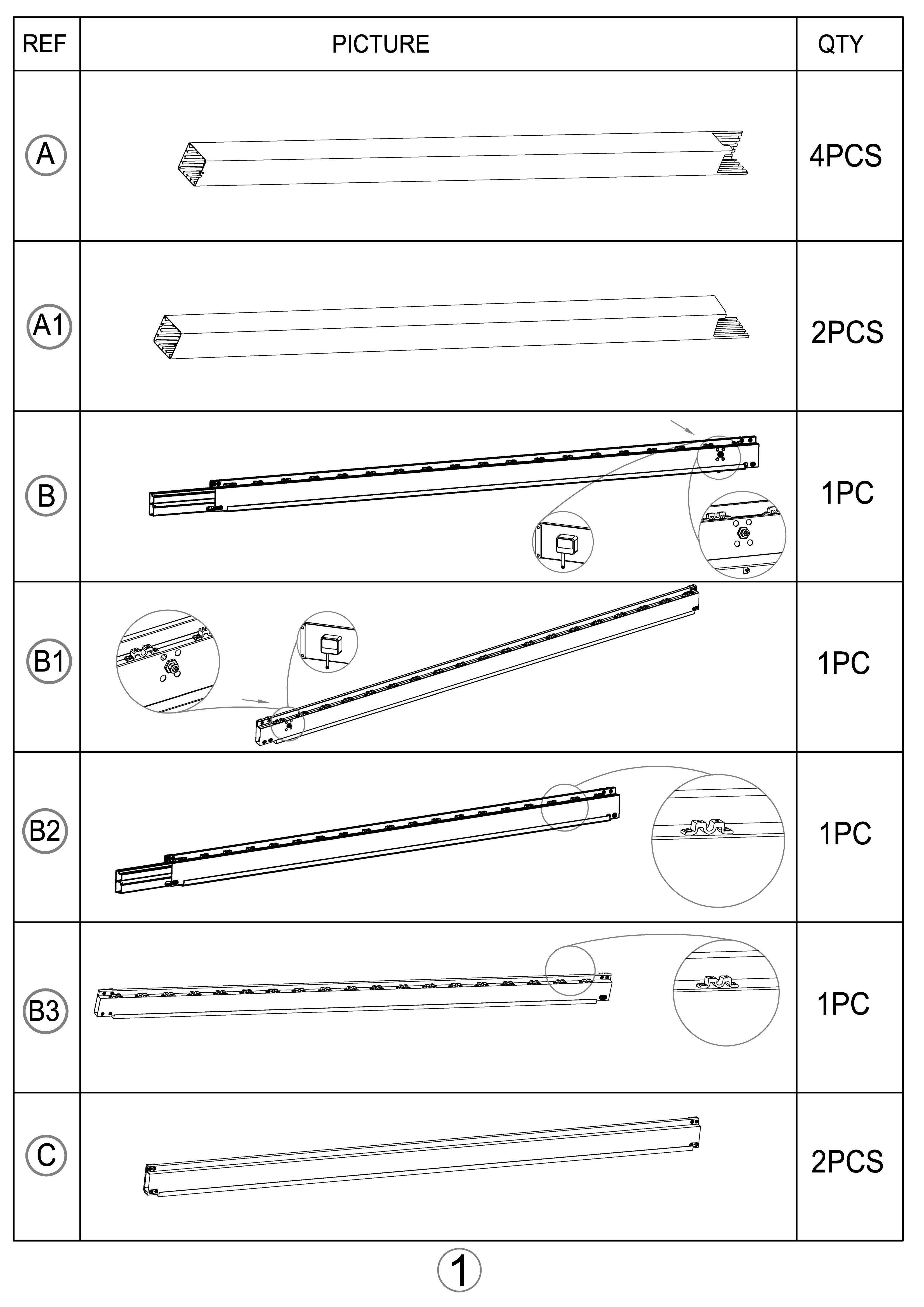 | REF | PICTURE | QTY |
|---|---|---|
| A | | 4PCS |
| A1 | | 2PCS |
| B | | 1PC |
| B1 | | 1PC |
| B2 | | 1PC |
| B3 | | 1PC |
| C | | 2PCS |

1