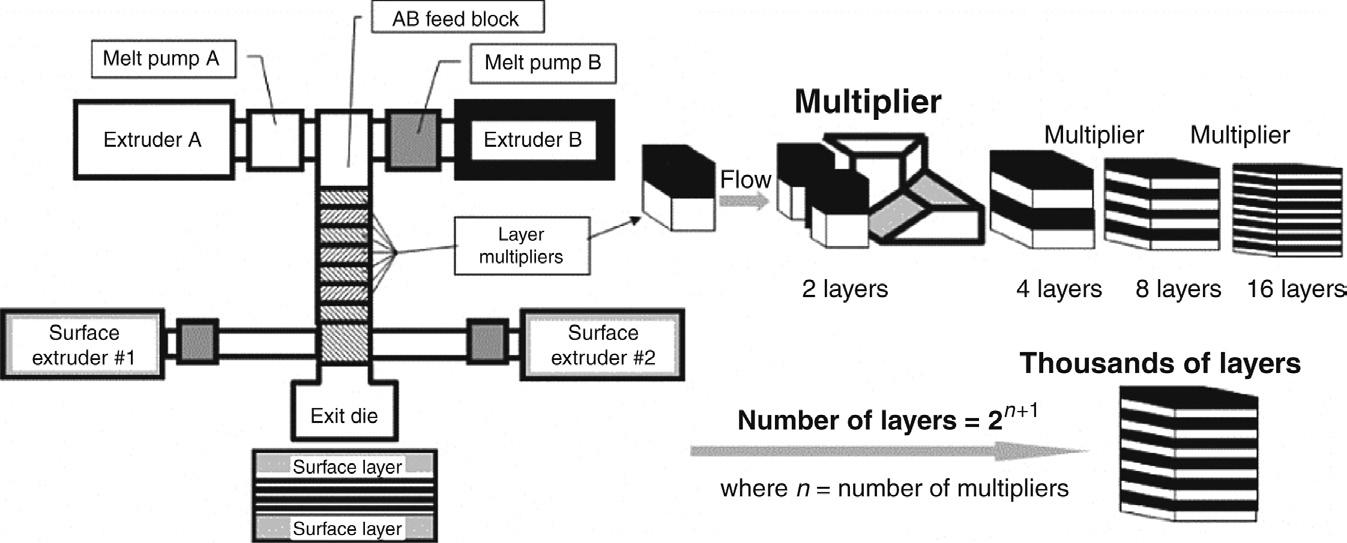 AB feed block

Melt pump A

Melt pump B

Extruder A

Extruder B

Layer multipliers

Surface extruder #1

Surface extruder #2

Exit die

Surface layer

Surface layer

Multiplier

Flow

Multiplier

Multiplier

2 layers

4 layers

8 layers

16 layers

Thousands of layers

Number of layers = $2^{n+1}$

where $n$ = number of multipliers