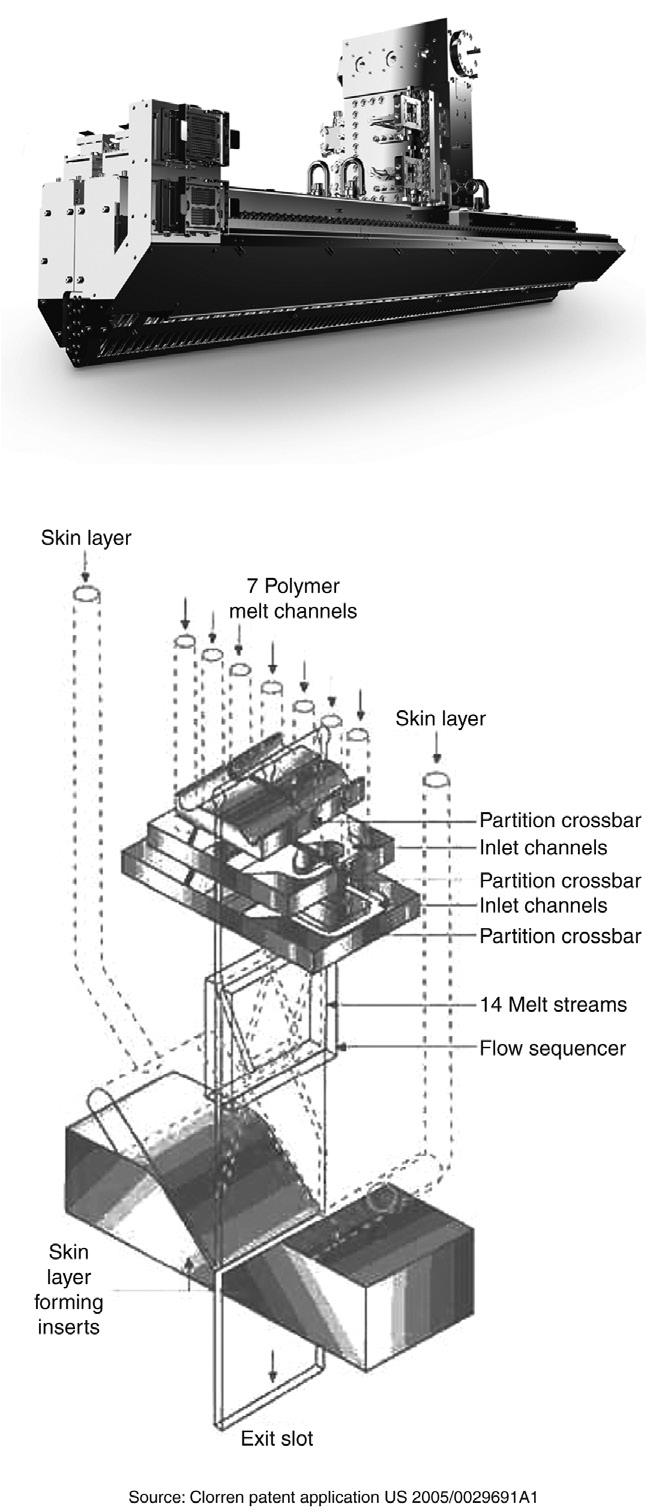 Skin layer

7 Polymer melt channels

Skin layer

Partition crossbar

Inlet channels

Partition crossbar

Inlet channels

Partition crossbar

14 Melt streams

Flow sequencer

Skin layer forming inserts

Exit slot

Source: Clorren patent application US 2005/0029691A1