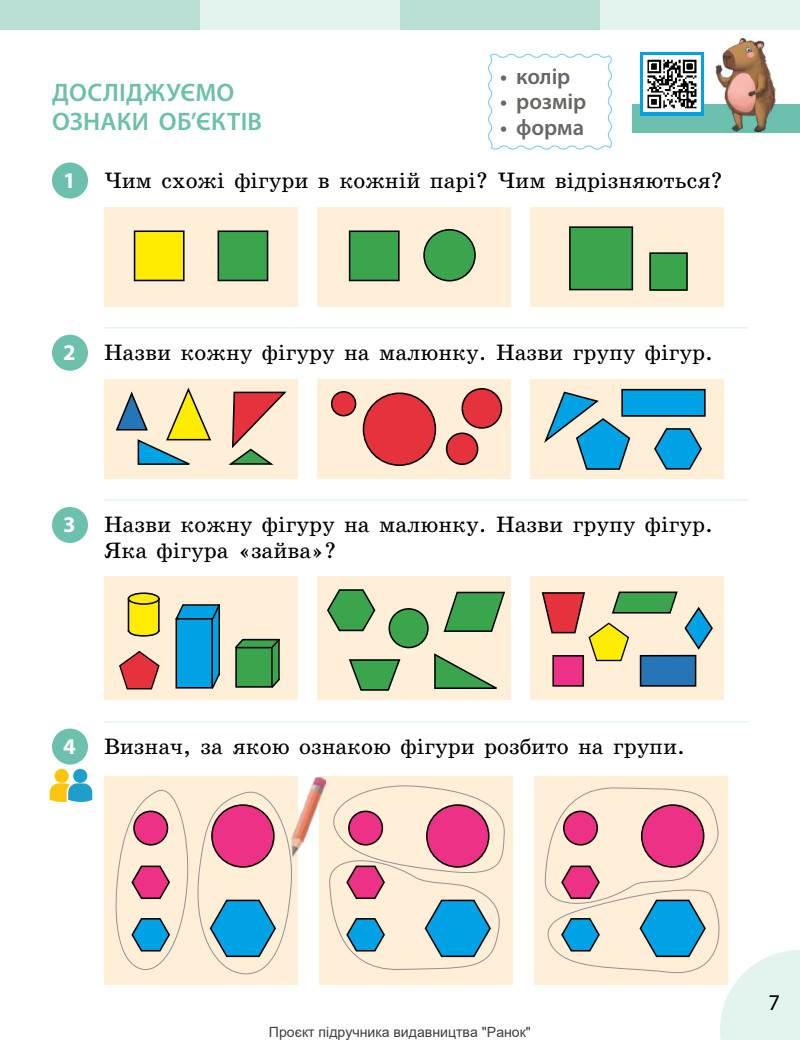 ДОСЛІДЖУЄМО ОЗНАКИ ОБ'ЄКТІВ

• колір
• розмір
• форма

1 Чим схожі фігури в кожній парі? Чим відрізняються?

2 Назви кожну фігуру на малюнку. Назви групу фігур.

3 Назви кожну фігуру на малюнку. Назви групу фігур. Яка фігура «зайва»?

4 Визнач, за якою ознакою фігури розбито на групи.

7

Проєкт підручника видавництва "Ранок"