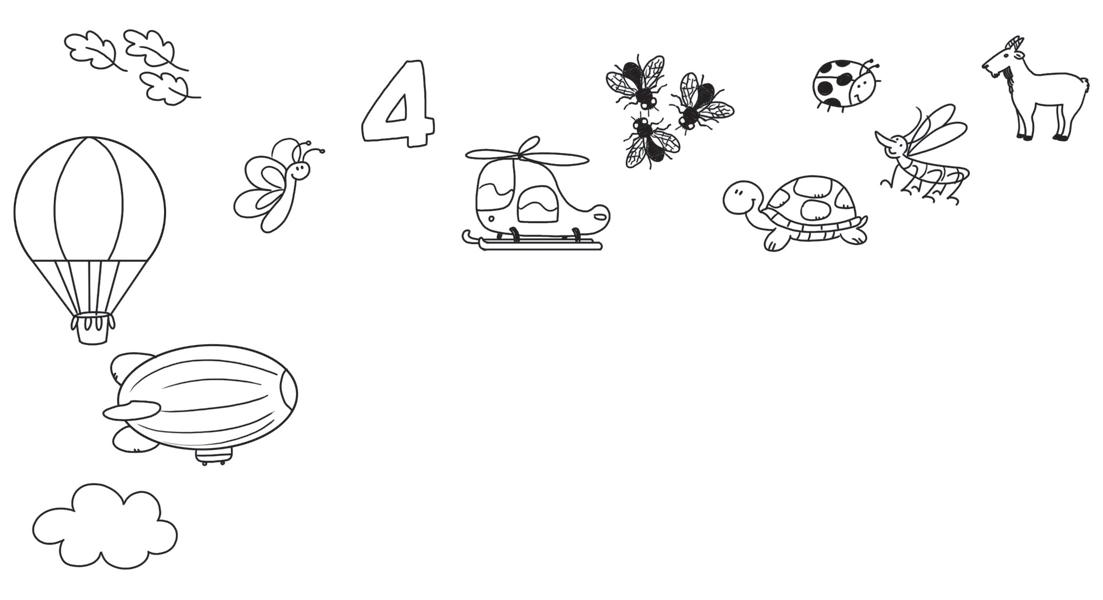 4