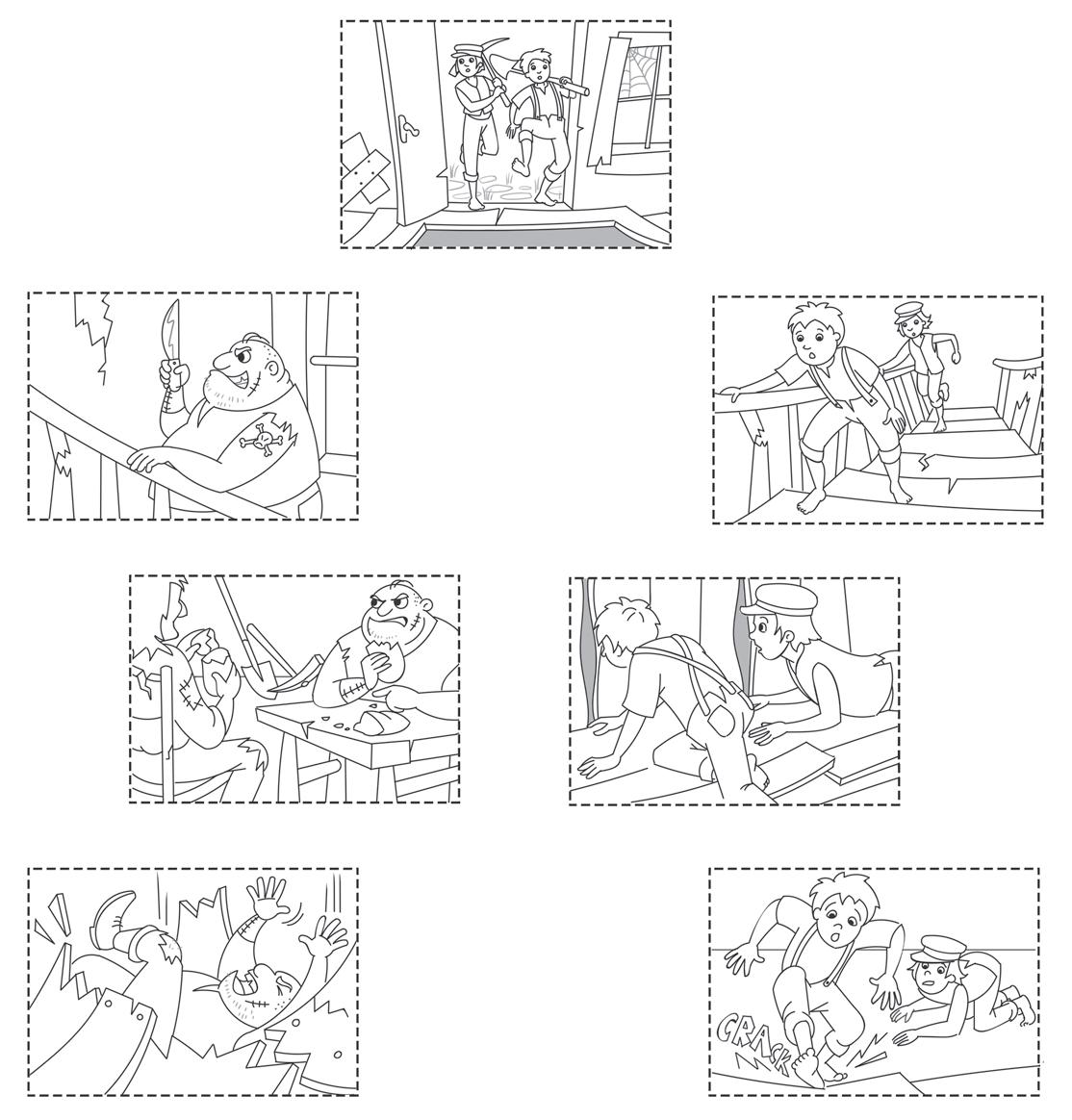 CRACK