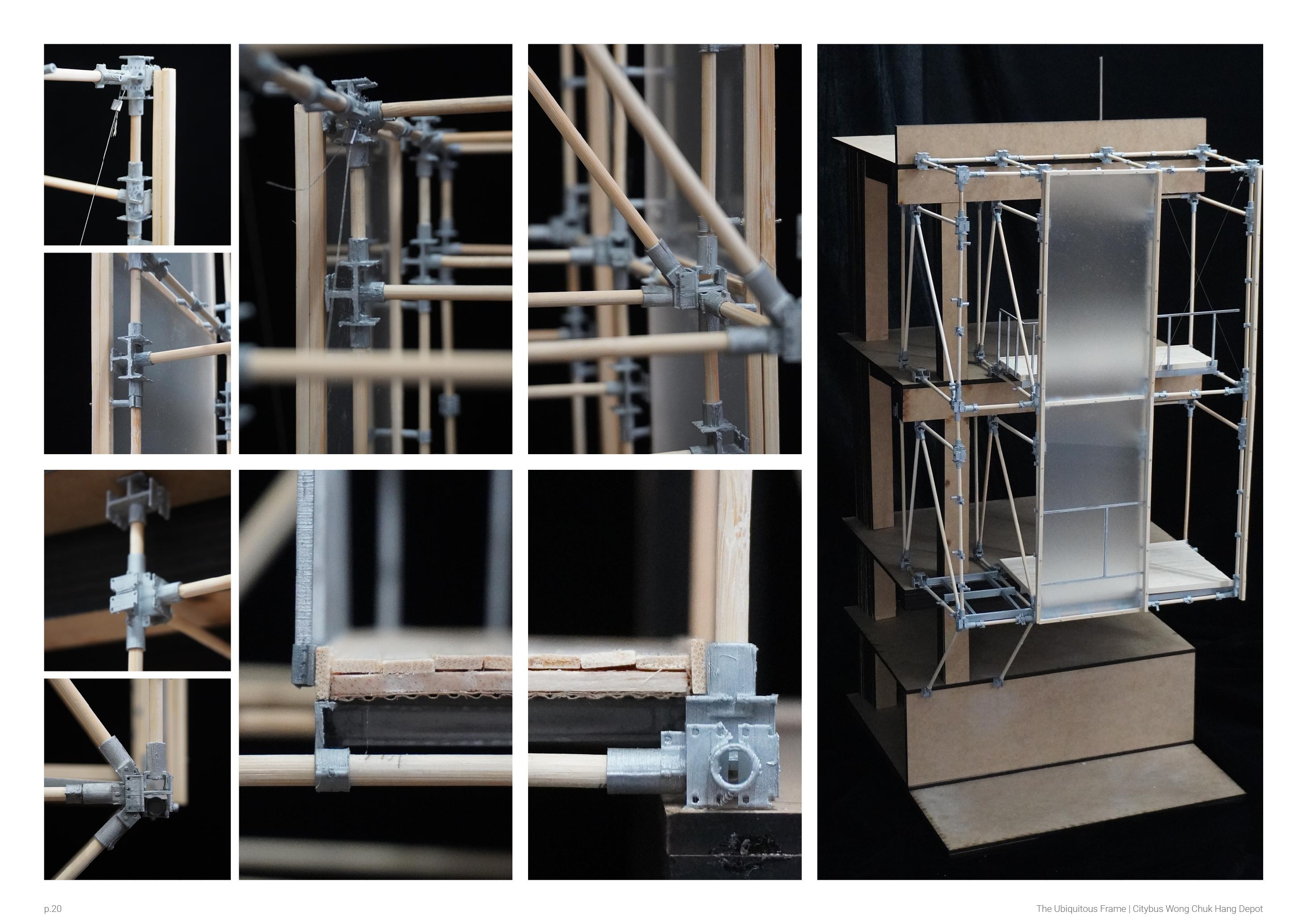 p.20

The Ubiquitous Frame | Citybus Wong Chuk Hang Depot