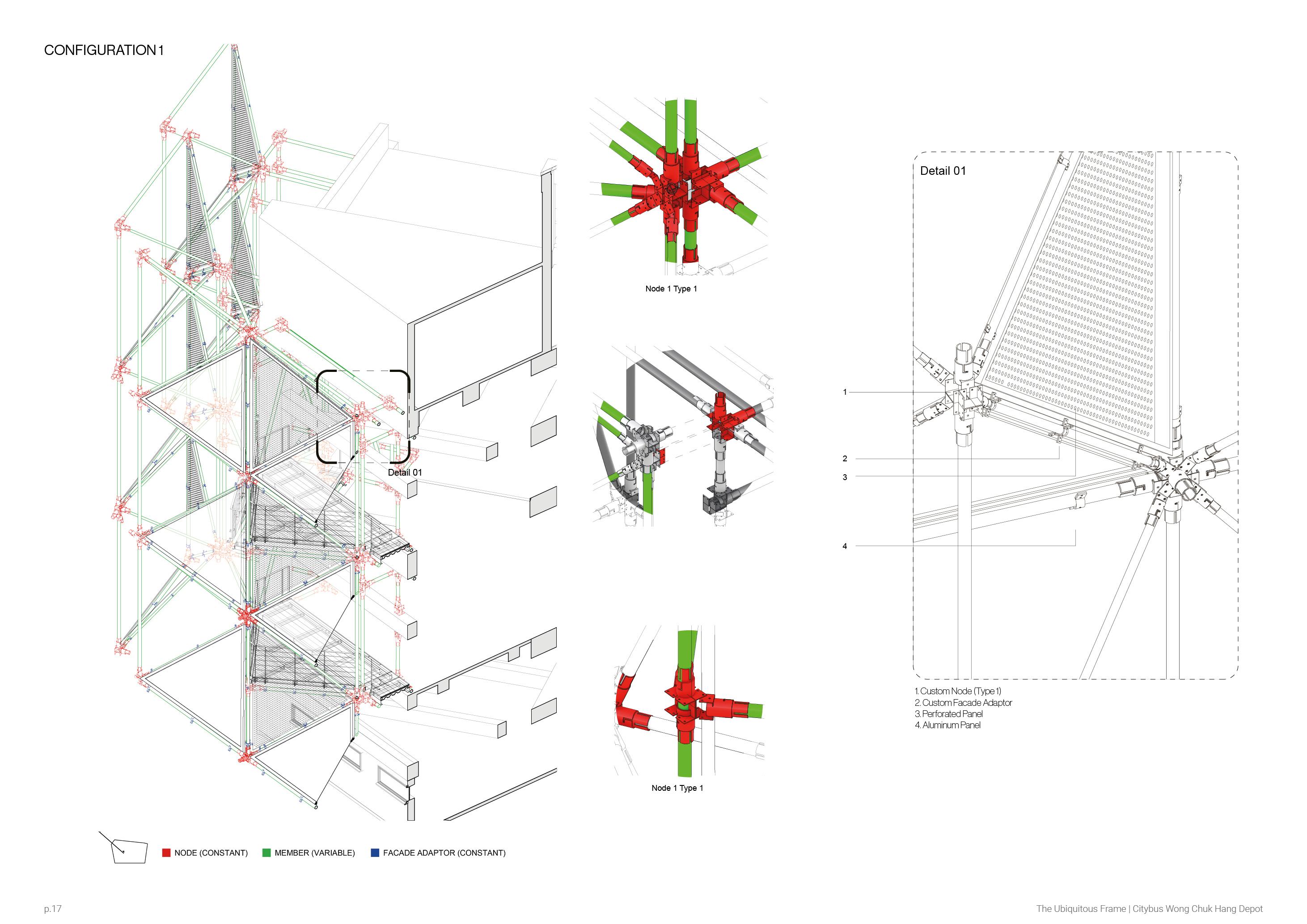 CONFIGURATION 1

Detail 01

Node 1 Type 1

Node 1 Type 1

Detail 01

1

2

3

4

1. Custom Node (Type 1)
2. Custom Facade Adaptor
3. Perforated Panel
4. Aluminum Panel

NODE (CONSTANT) MEMBER (VARIABLE) FACADE ADAPTOR (CONSTANT)

p.17

The Ubiquitous Frame | Citybus Wong Chuk Hang Depot