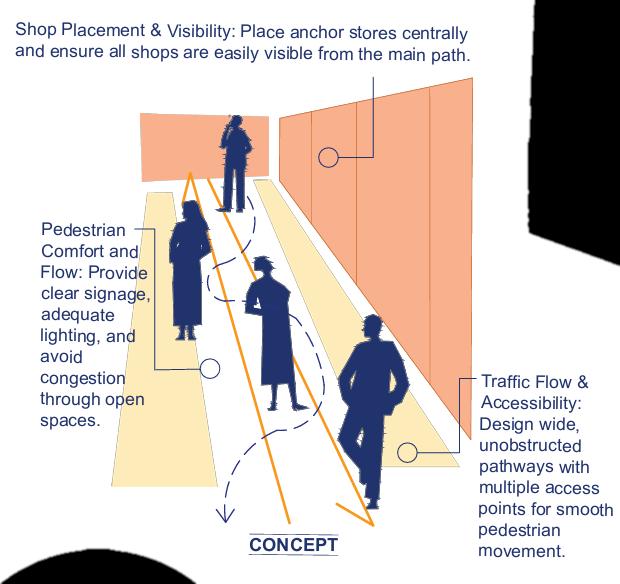 Shop Placement & Visibility: Place anchor stores centrally and ensure all shops are easily visible from the main path.

Pedestrian Comfort and Flow: Provide clear signage, adequate lighting, and avoid congestion through open spaces.

Traffic Flow & Accessibility: Design wide, unobstructed pathways with multiple access points for smooth pedestrian movement.

CONCEPT