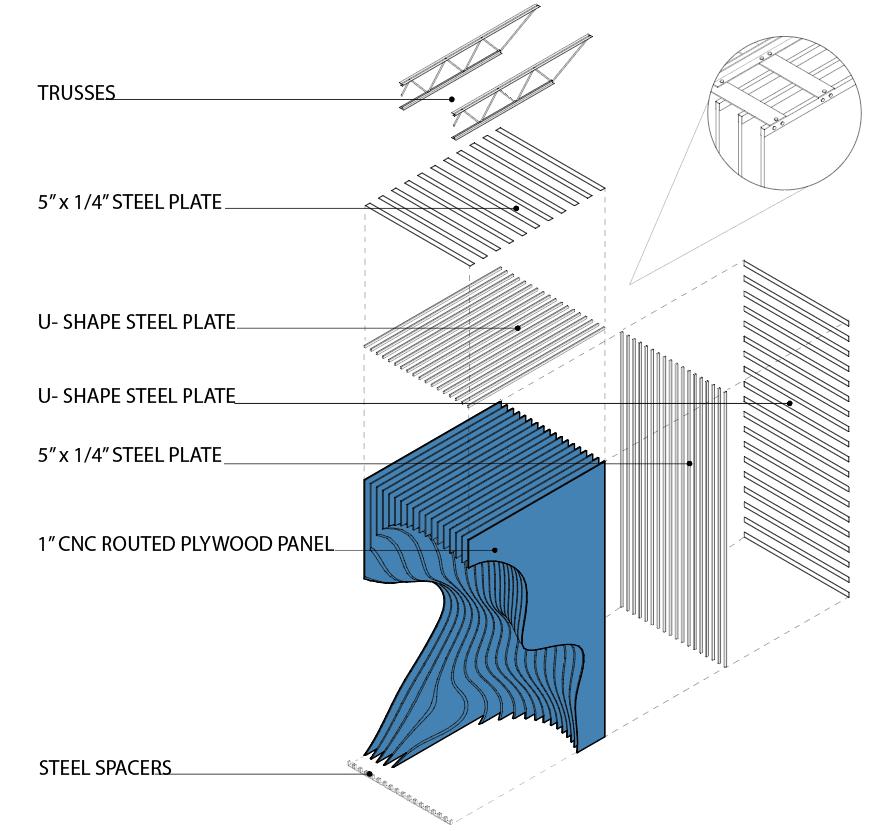 TRUSSES

5" x 1/4" STEEL PLATE

U- SHAPE STEEL PLATE

U- SHAPE STEEL PLATE

5" x 1/4" STEEL PLATE

1" CNC ROUTED PLYWOOD PANEL

STEEL SPACERS