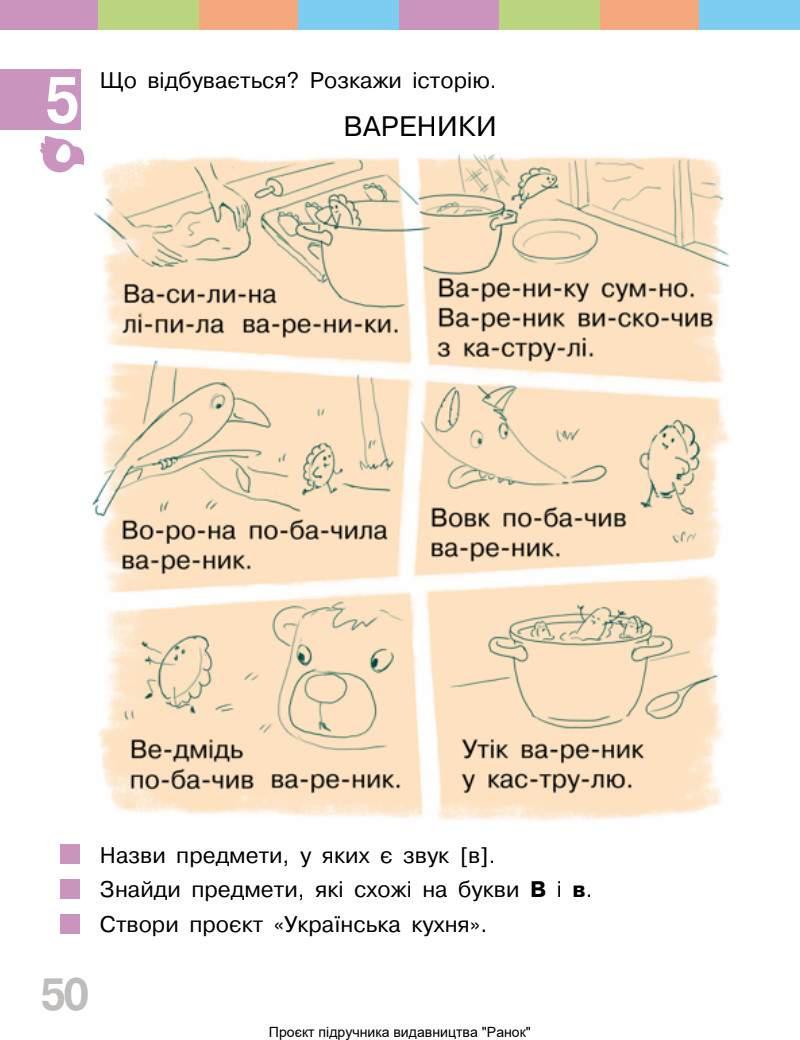 5

Що відбувається? Розкажи історію.

ВАРЕНИКИ

Ва-си-ли-на лі-пи-ла ва-ре-ни-ки.

Ва-ре-ни-ку сум-но. Ва-ре-ник ви-ско-чив з ка-стру-лі.

Во-ро-на по-ба-чила ва-ре-ник.

Вовк по-ба-чив ва-ре-ник.

Ве-дмідь по-ба-чив ва-ре-ник.

Утік ва-ре-ник у кас-тру-лю.

Назви предмети, у яких є звук [в].

Знайди предмети, які схожі на букви **В** і **в**.

Створи проєкт «Українська кухня».

50

Проєкт підручника видавництва "Ранок"