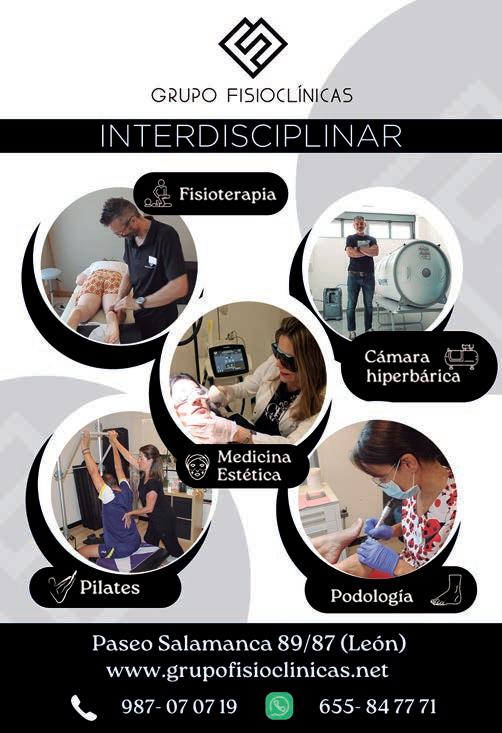 GRUPO FISIOCLÍNICAS

INTERDISCIPLINAR

Fisioterapia

Cámara hiperbárica

Medicina Estética

Pilates

Podología

Paseo Salamanca 89/87 (León)
www.grupofisioclínicas.net

987- 07 07 19

655- 84 77 71