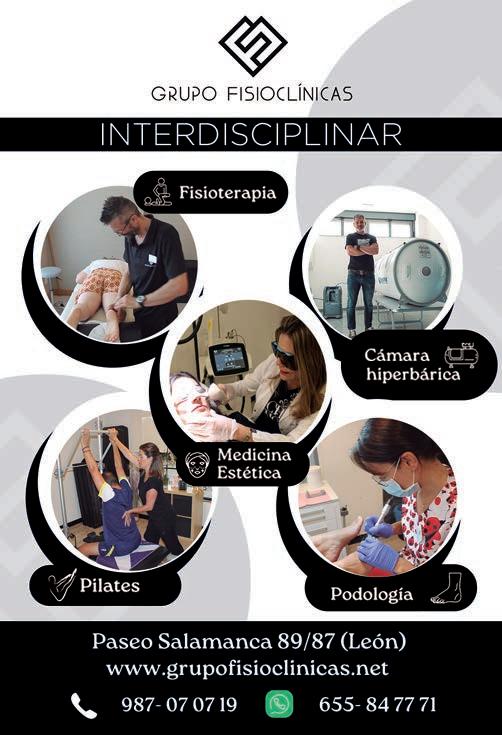 GRUPO FISIOCLÍNICAS

INTERDISCIPLINAR

Fisioterapia

Cámara hiperbárica

Medicina Estética

Pilates

Podología

Paseo Salamanca 89/87 (León)
www.grupofisioclinicas.net

987- 07 07 19

655- 84 77 71