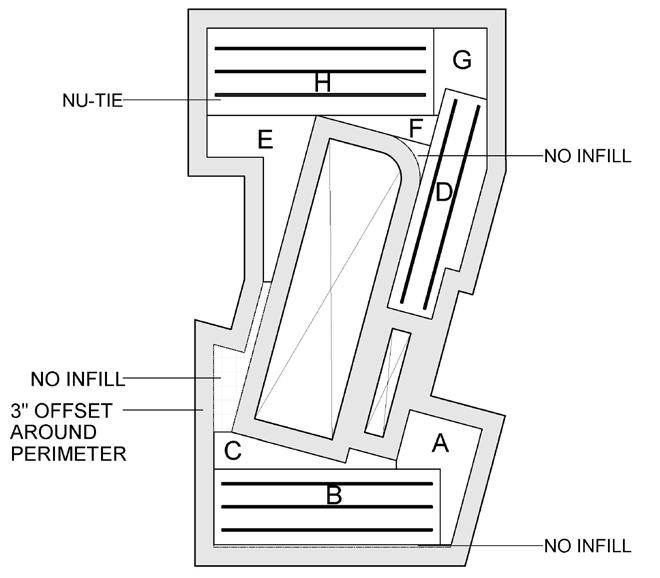 G
H
NU-TIE
E
F
NO INFILL
D
NO INFILL
3" OFFSET AROUND PERIMETER
C
A
B
NO INFILL