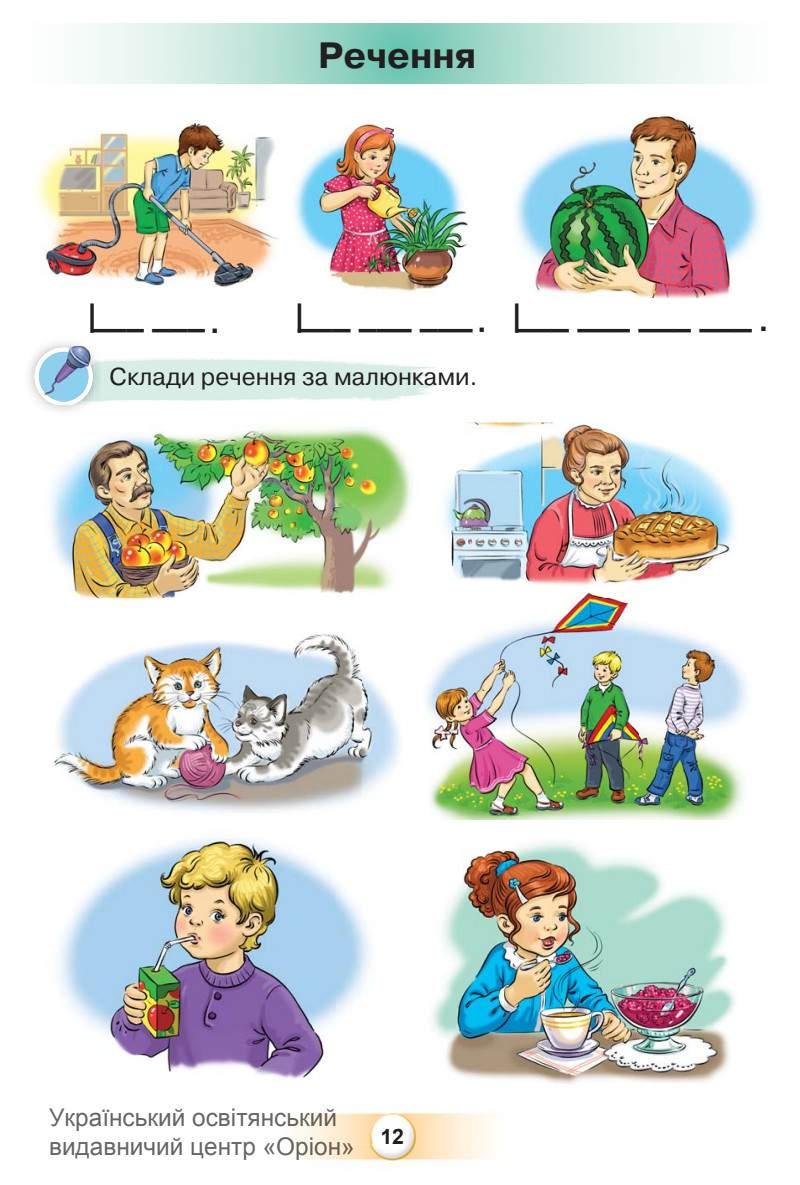 Речення

Склади речення за малюнками.

Український освітянський видавничий центр «Оріон» 12