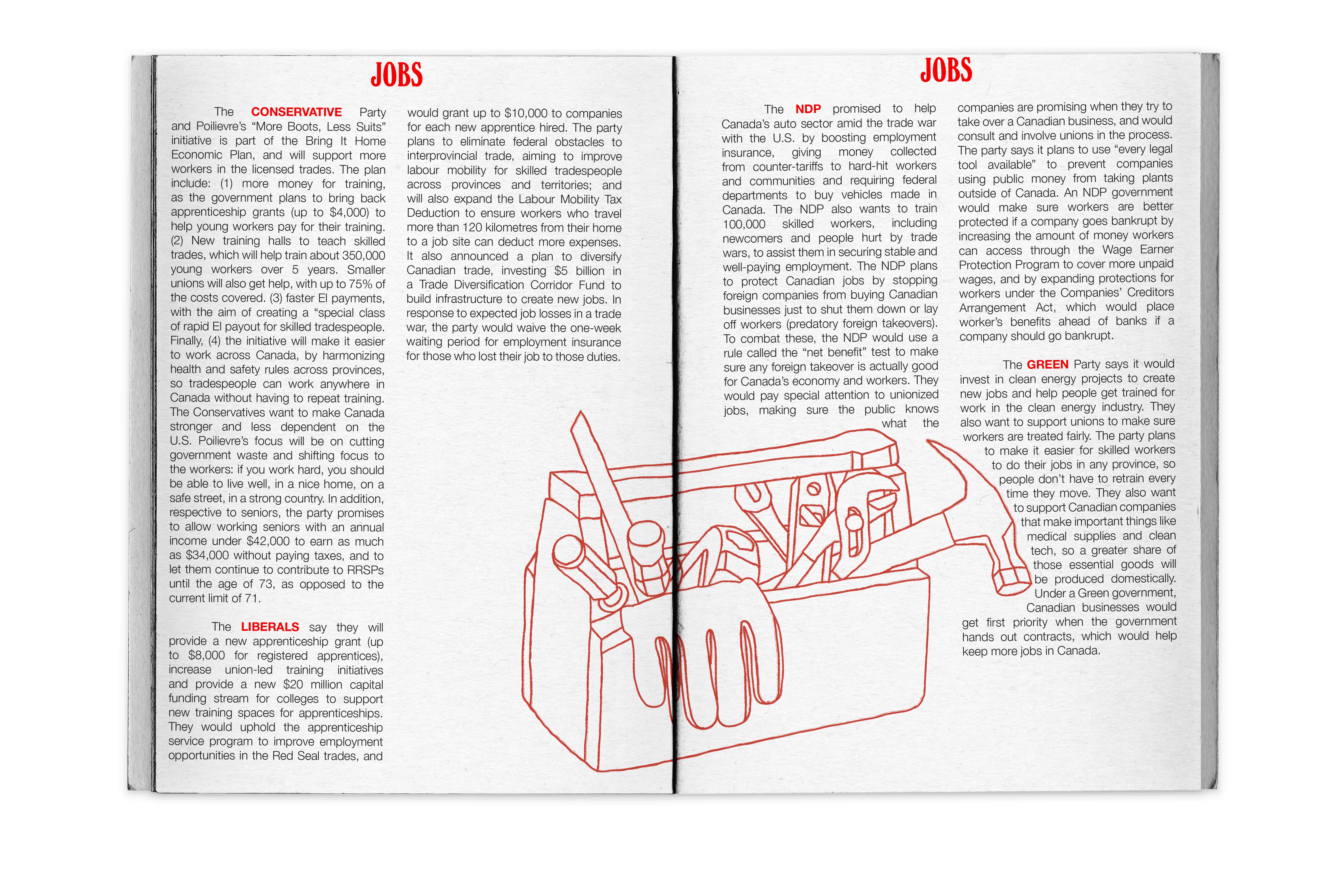 JOBS

The CONSERVATIVE Party and Poilievre's "More Boots, Less Suits" initiative is part of the Bring It Home Economic Plan, and will support more workers in the licensed trades. The plan include: (1) more money for training, as the government plans to bring back apprenticeship grants (up to $4,000) to help young workers pay for their training. (2) New training halls to teach skilled trades, which will help train about 350,000 young workers over 5 years. Smaller unions will also get help, with up to 75% of the costs covered. (3) faster EI payments, with the aim of creating a "special class of rapid EI payout for skilled tradespeople. Finally, (4) the initiative will make it easier to work across Canada, by harmonizing health and safety rules across provinces, so tradespeople can work anywhere in Canada without having to repeat training. The Conservatives want to make Canada stronger and less dependent on the U.S. Poilievre's focus will be on cutting government waste and shifting focus to the workers: if you work hard, you should be able to live well, in a nice home, on a safe street, in a strong country. In addition, respective to seniors, the party promises to allow working seniors with an annual income under $42,000 to earn as much as $34,000 without paying taxes, and to let them continue to contribute to RRSPs until the age of 73, as opposed to the current limit of 71.

The LIBERALS say they will provide a new apprenticeship grant (up to $8,000 for registered apprentices), increase union-led training initiatives and provide a new $20 million capital funding stream for colleges to support new training spaces for apprenticeships. They would uphold the apprenticeship service program to improve employment opportunities in the Red Seal trades, and would grant up to $10,000 to companies for each new apprentice hired. The party plans to eliminate federal obstacles to interprovincial trade, aiming to improve labour mobility for skilled tradespeople across provinces and territories; and will also expand the Labour Mobility Tax Deduction to ensure workers who travel more than 120 kilometres from their home to a job site can deduct more expenses. It also announced a plan to diversify Canadian trade, investing $5 billion in a Trade Diversification Corridor Fund to build infrastructure to create new jobs. In response to expected job losses in a trade war, the party would waive the one-week waiting period for employment insurance for those who lost their job to those duties.

JOBS

The NDP promised to help Canada's auto sector amid the trade war with the U.S. by boosting employment insurance, giving money collected from counter-tariffs to hard-hit workers and communities and requiring federal departments to buy vehicles made in Canada. The NDP also wants to train 100,000 skilled workers, including newcomers and people hurt by trade wars, to assist them in securing stable and well-paying employment. The NDP plans to protect Canadian jobs by stopping foreign companies from buying Canadian businesses just to shut them down or lay off workers (predatory foreign takeovers). To combat these, the NDP would use a rule called the "net benefit" test to make sure any foreign takeover is actually good for Canada's economy and workers. They would pay special attention to unionized jobs, making sure the public knows what the companies are promising when they try to take over a Canadian business, and would consult and involve unions in the process. The party says it plans to use "every legal tool available" to prevent companies using public money from taking plants outside of Canada. An NDP government would make sure workers are better protected if a company goes bankrupt by increasing the amount of money workers can access through the Wage Earner Protection Program to cover more unpaid wages, and by expanding protections for workers under the Companies' Creditors Arrangement Act, which would place worker's benefits ahead of banks if a company should go bankrupt.

The GREEN Party says it would invest in clean energy projects to create new jobs and help people get trained for work in the clean energy industry. They also want to support unions to make sure workers are treated fairly. The party plans to make it easier for skilled workers to do their jobs in any province, so people don't have to retrain every time they move. They also want to support Canadian companies that make important things like medical supplies and clean tech, so a greater share of those essential goods will be produced domestically. Under a Green government, Canadian businesses would get first priority when the government hands out contracts, which would help keep more jobs in Canada.