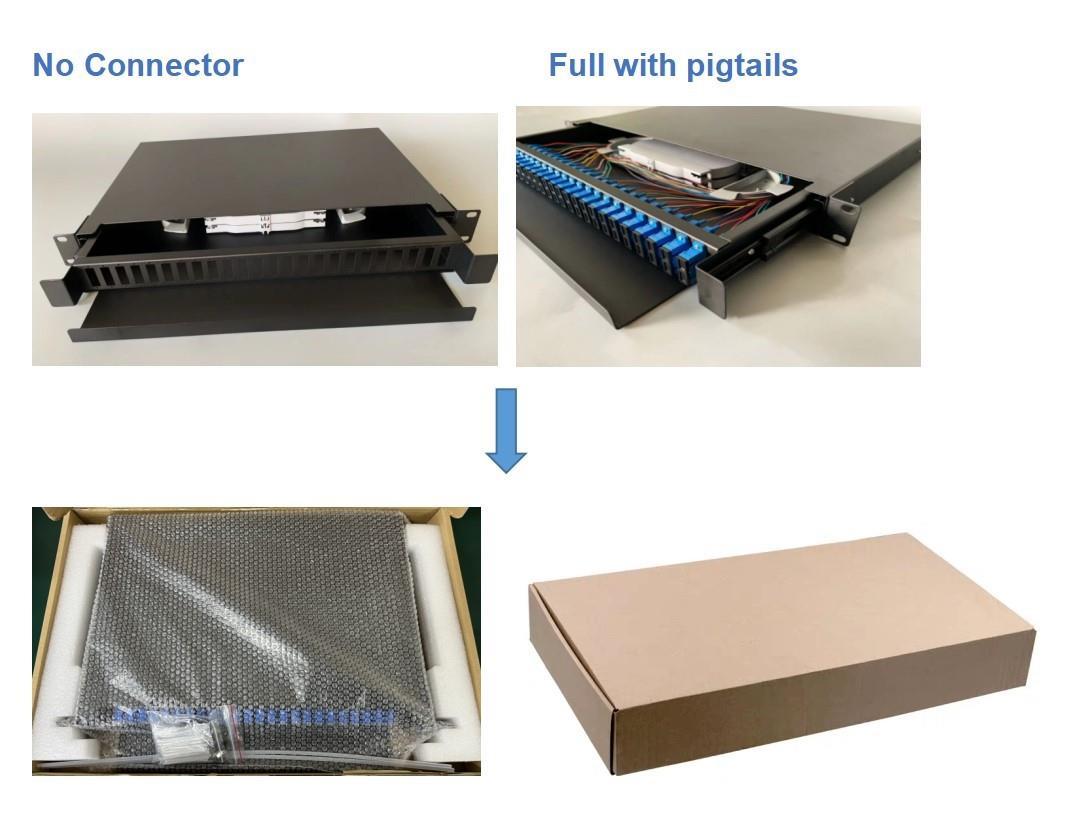 No Connector

Full with pigtails