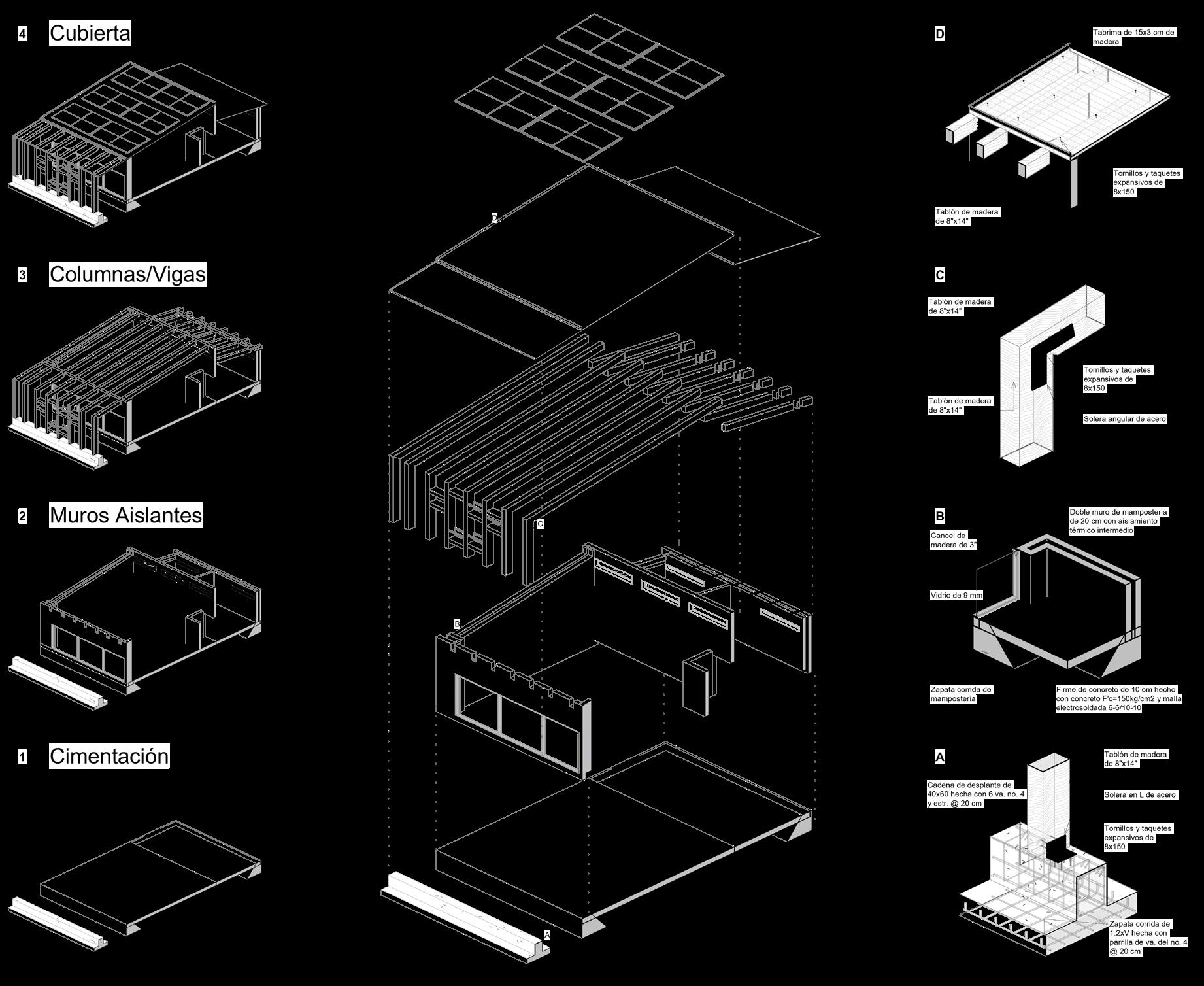 4 Cubierta

3 Columnas/Vigas

2 Muros Aislantes

1 Cimentación

D

C

B

A

D

Tabrima de 15x3 cm de madera

Tornillos y taquetes expansivos de 8x150

Tablón de madera de 8"x14"

C

Tablón de madera de 8"x14"

Tornillos y taquetes expansivos de 8x150

Tablón de madera de 8"x14"

Solera angular de acero

B

Doble muro de mampostería de 20 cm con aislamiento térmico intermedio

Cancel de madera de 3"

Vidrio de 9 mm

Zapata corrida de mampostería

Firme de concreto de 10 cm hecho con concreto F'c=150kg/cm2 y malla electrosoldada 6-6/10-10

A

Tablón de madera de 8"x14"

Cadena de desplante de 40x60 hecha con 6 va. no. 4 y estr. @ 20 cm

Solera en L de acero

Tornillos y taquetes expansivos de 8x150

Zapata corrida de 1.2xV hecha con parrilla de va. del no. 4 @ 20 cm