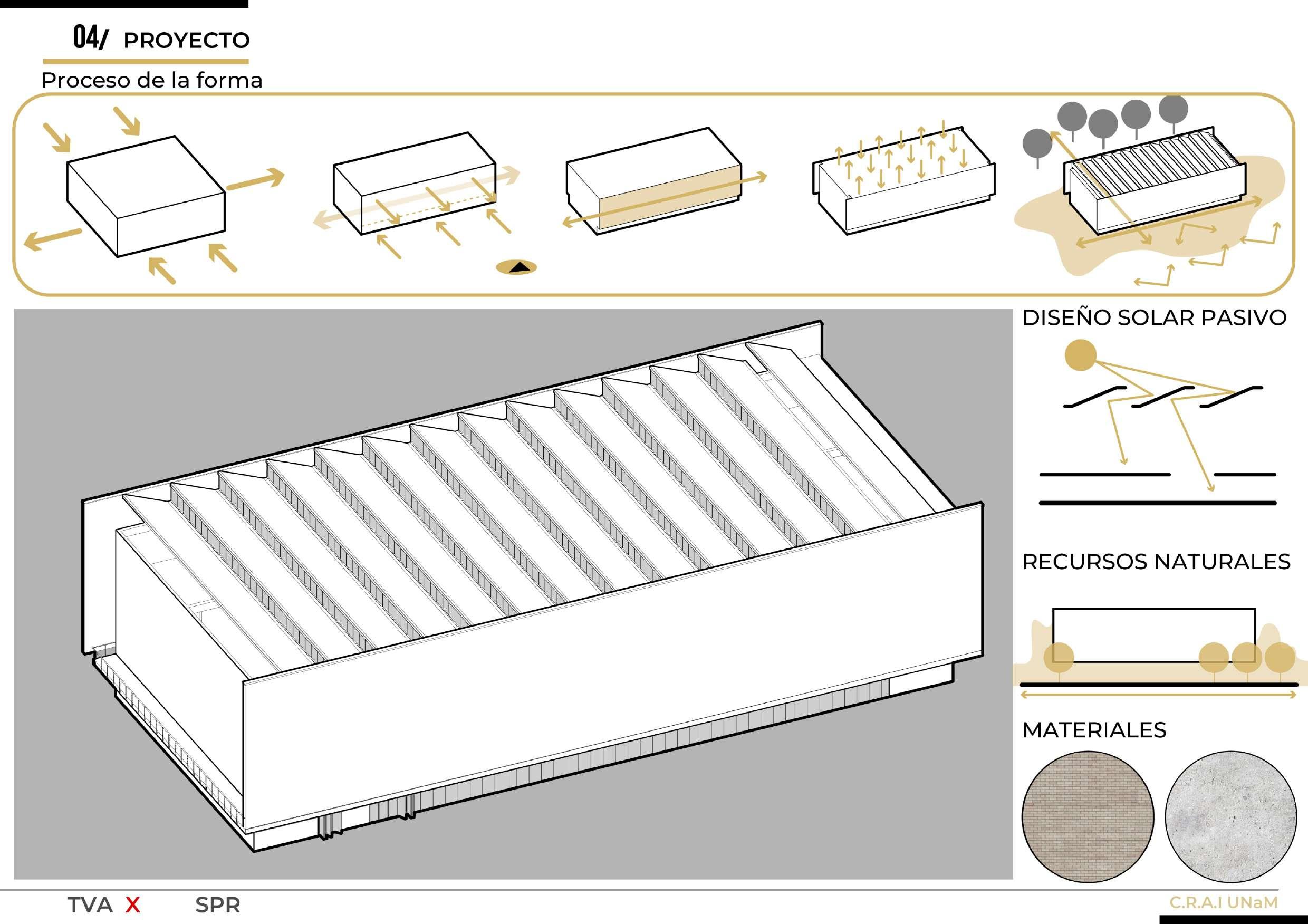 04/ PROYECTO

Proceso de la forma

DISEÑO SOLAR PASIVO

RECURSOS NATURALES

MATERIALES

TVA X SPR

C.R.A.I UNaM