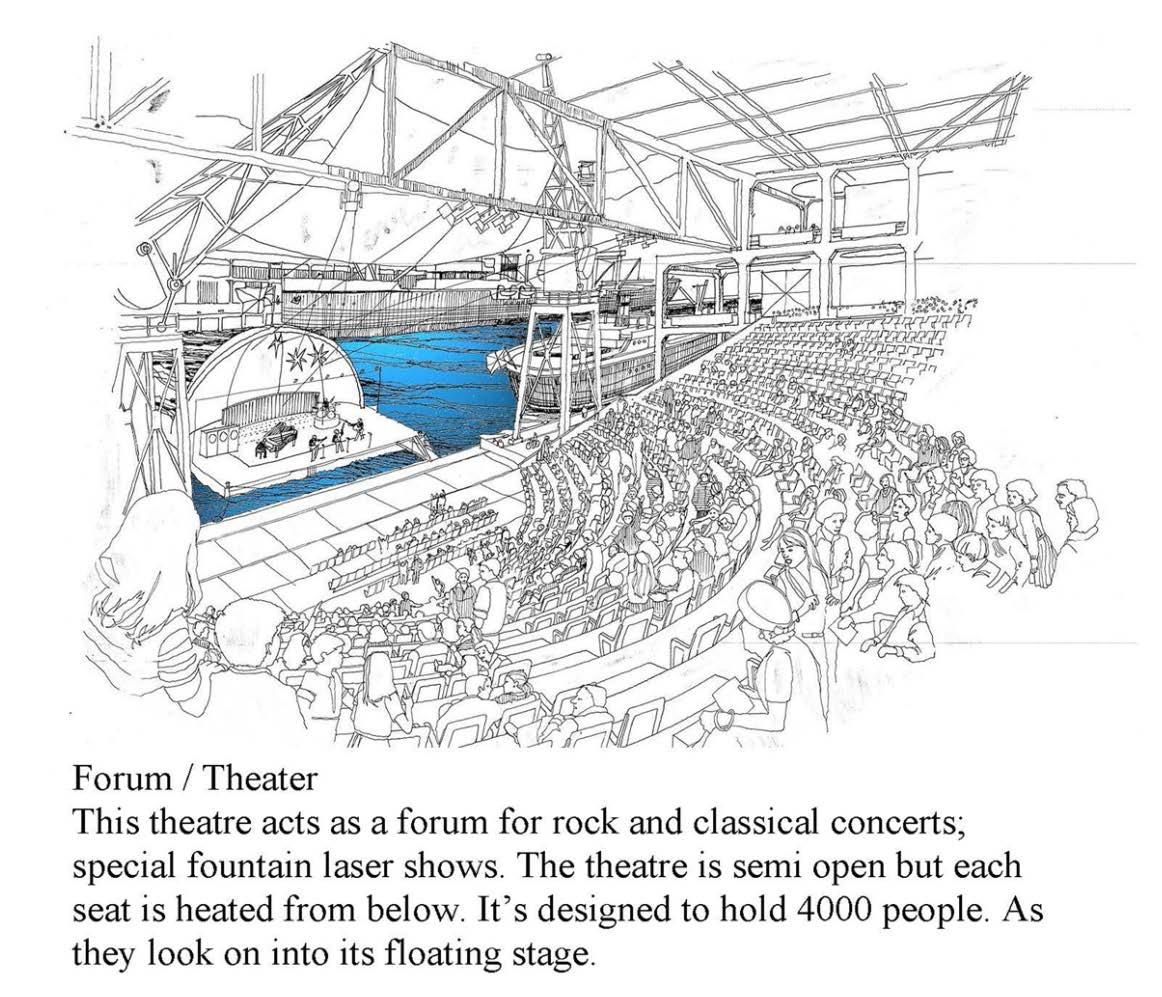 Forum / Theater
This theatre acts as a forum for rock and classical concerts; special fountain laser shows. The theatre is semi open but each seat is heated from below. It's designed to hold 4000 people. As they look on into its floating stage.