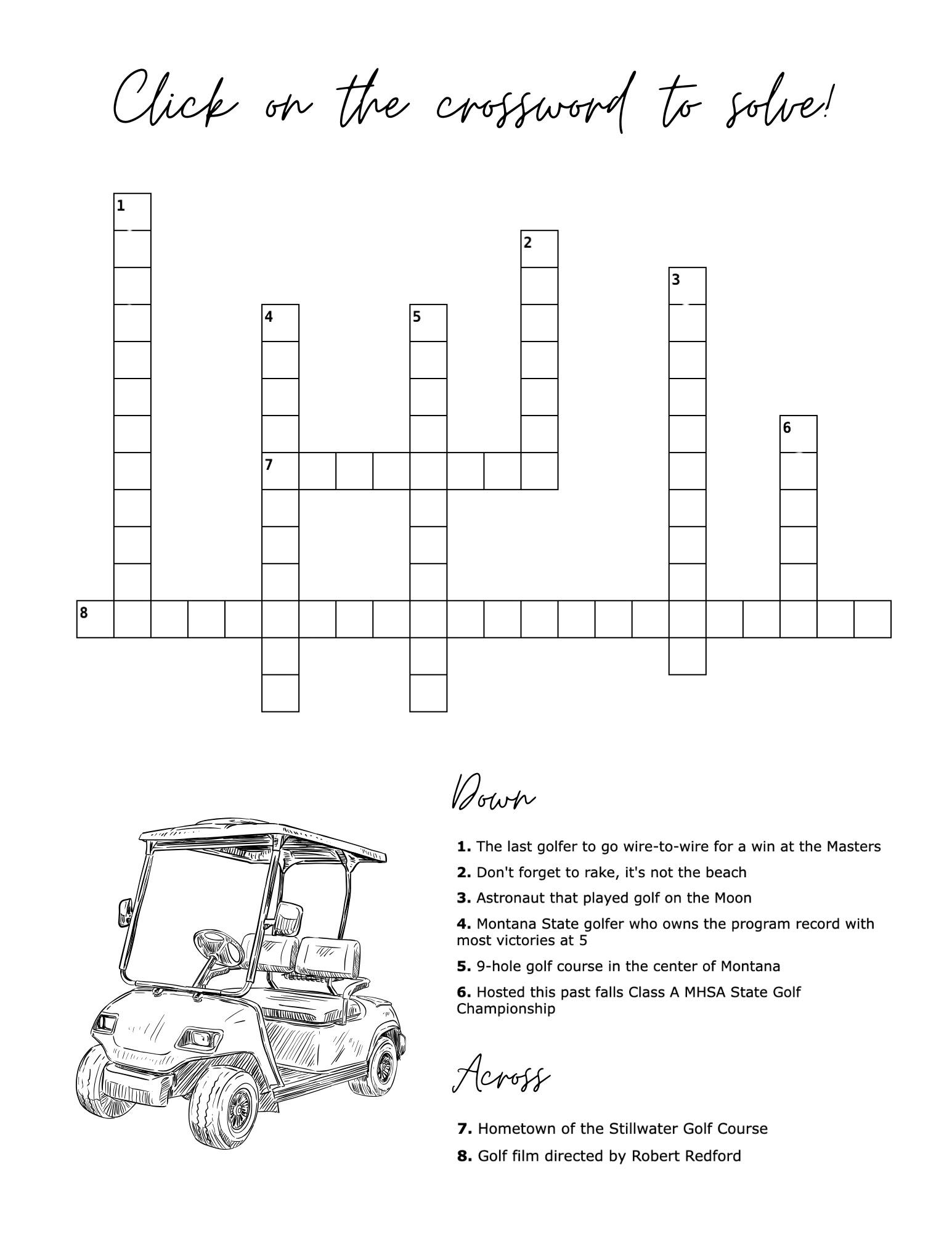 Click on the crossword to solve!

1
2
3
4
5
6
7
8

Down

**1.** The last golfer to go wire-to-wire for a win at the Masters

**2.** Don't forget to rake, it's not the beach

**3.** Astronaut that played golf on the Moon

**4.** Montana State golfer who owns the program record with most victories at 5

**5.** 9-hole golf course in the center of Montana

**6.** Hosted this past falls Class A MHSA State Golf Championship

Across

**7.** Hometown of the Stillwater Golf Course

**8.** Golf film directed by Robert Redford