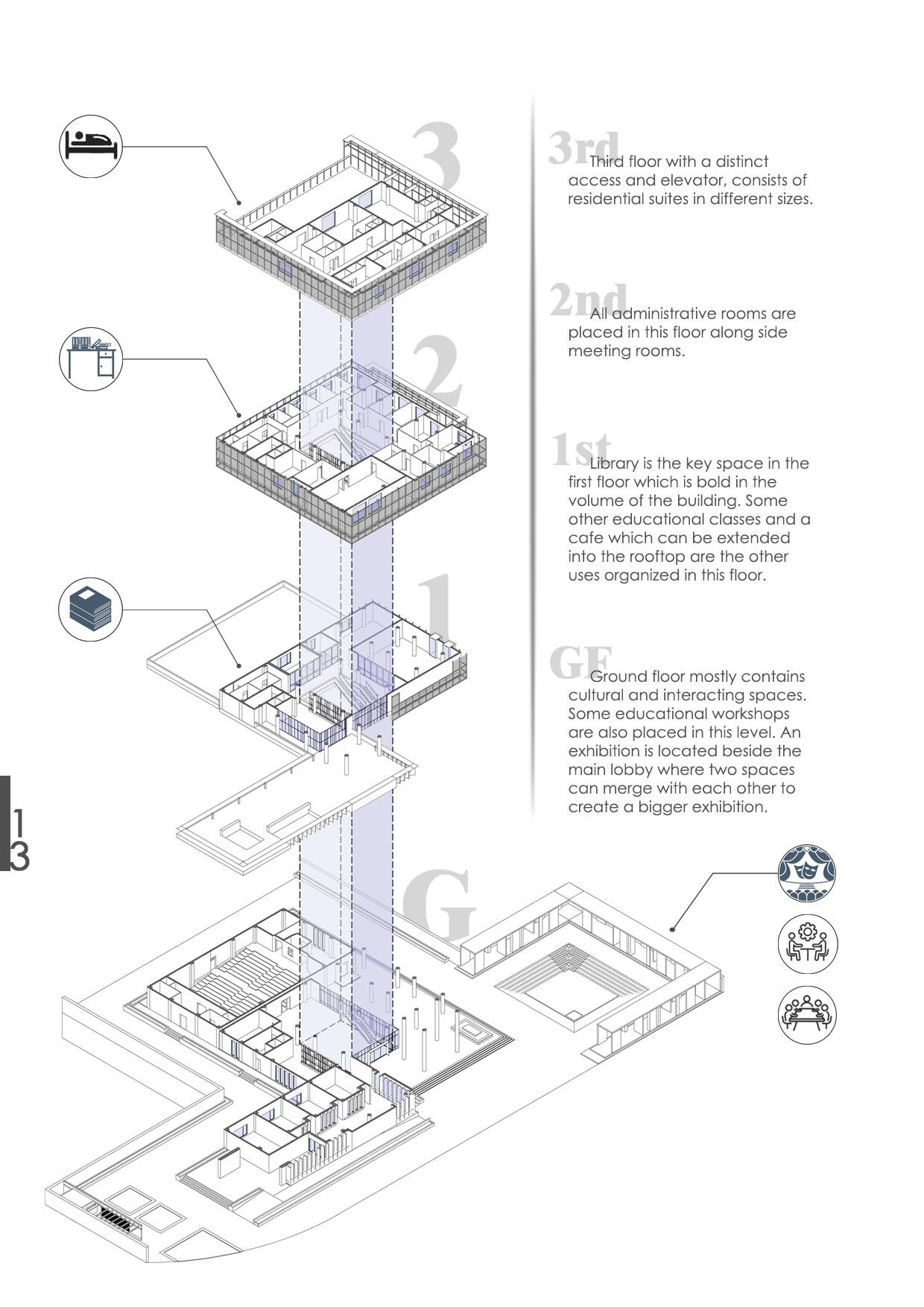 3

2

1

G

3rd Third floor with a distinct access and elevator, consists of residential suites in different sizes.

2nd All administrative rooms are placed in this floor along side meeting rooms.

1st Library is the key space in the first floor which is bold in the volume of the building. Some other educational classes and a cafe which can be extended into the rooftop are the other uses organized in this floor.

GF Ground floor mostly contains cultural and interacting spaces. Some educational workshops are also placed in this level. An exhibition is located beside the main lobby where two spaces can merge with each other to create a bigger exhibition.

13