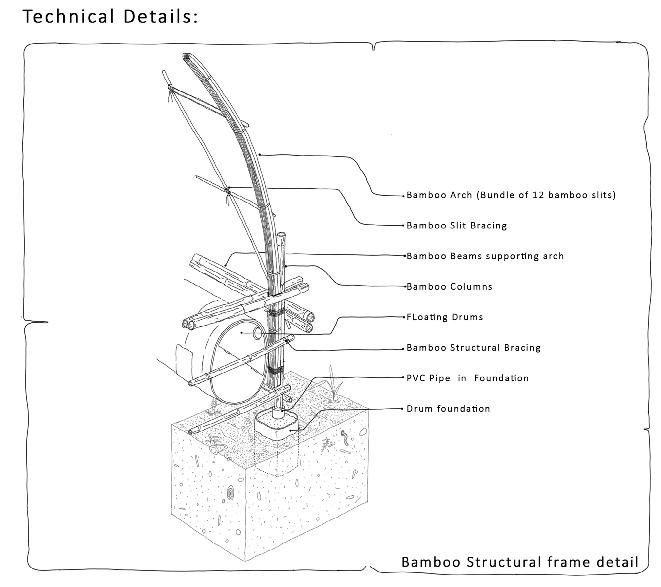 Technical Details:

Bamboo Arch (Bundle of 12 bamboo slits)

Bamboo Slit Bracing

Bamboo Beams supporting arch

Bamboo Columns

FLoating Drums

Bamboo Structural Bracing

PVC Pipe in Foundation

Drum foundation

Bamboo Structural frame detail