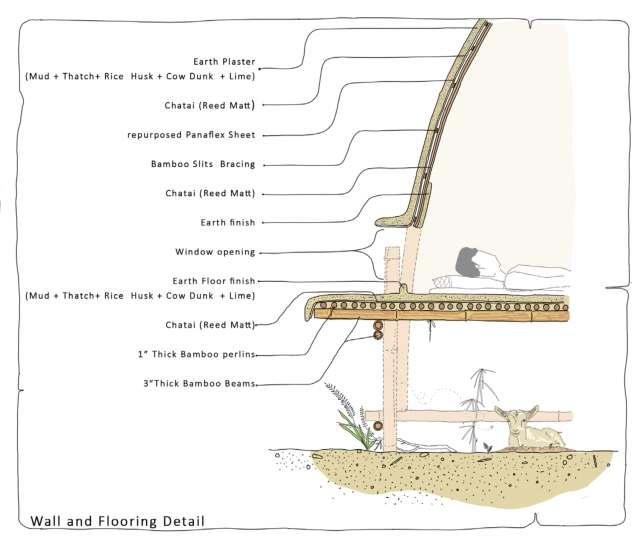 Earth Plaster
(Mud + Thatch+ Rice Husk + Cow Dunk + Lime)

Chatai (Reed Matt)

repurposed Panaflex Sheet

Bamboo Slits Bracing

Chatai (Reed Matt)

Earth finish

Window opening

Earth Floor finish
(Mud + Thatch+ Rice Husk + Cow Dunk + Lime)

Chatai (Reed Matt)

1" Thick Bamboo perlins

3"Thick Bamboo Beams

Wall and Flooring Detail