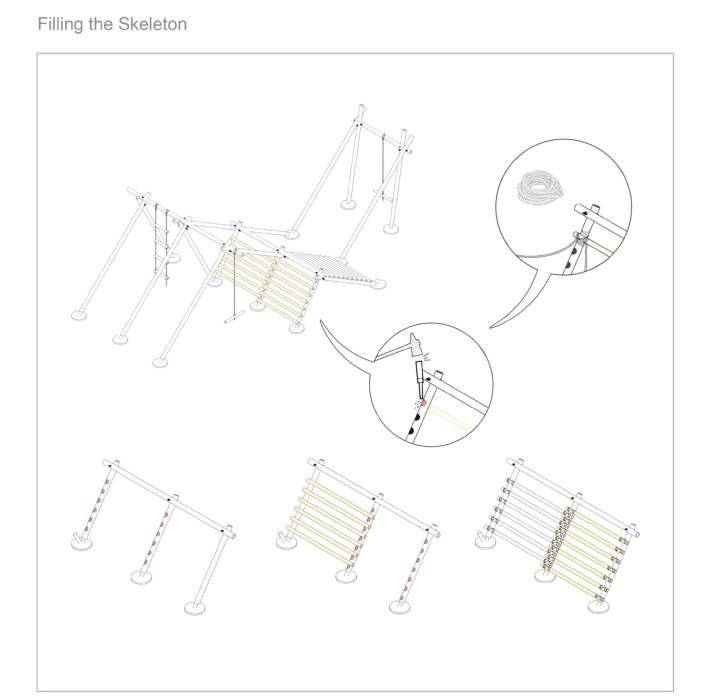 Filling the Skeleton