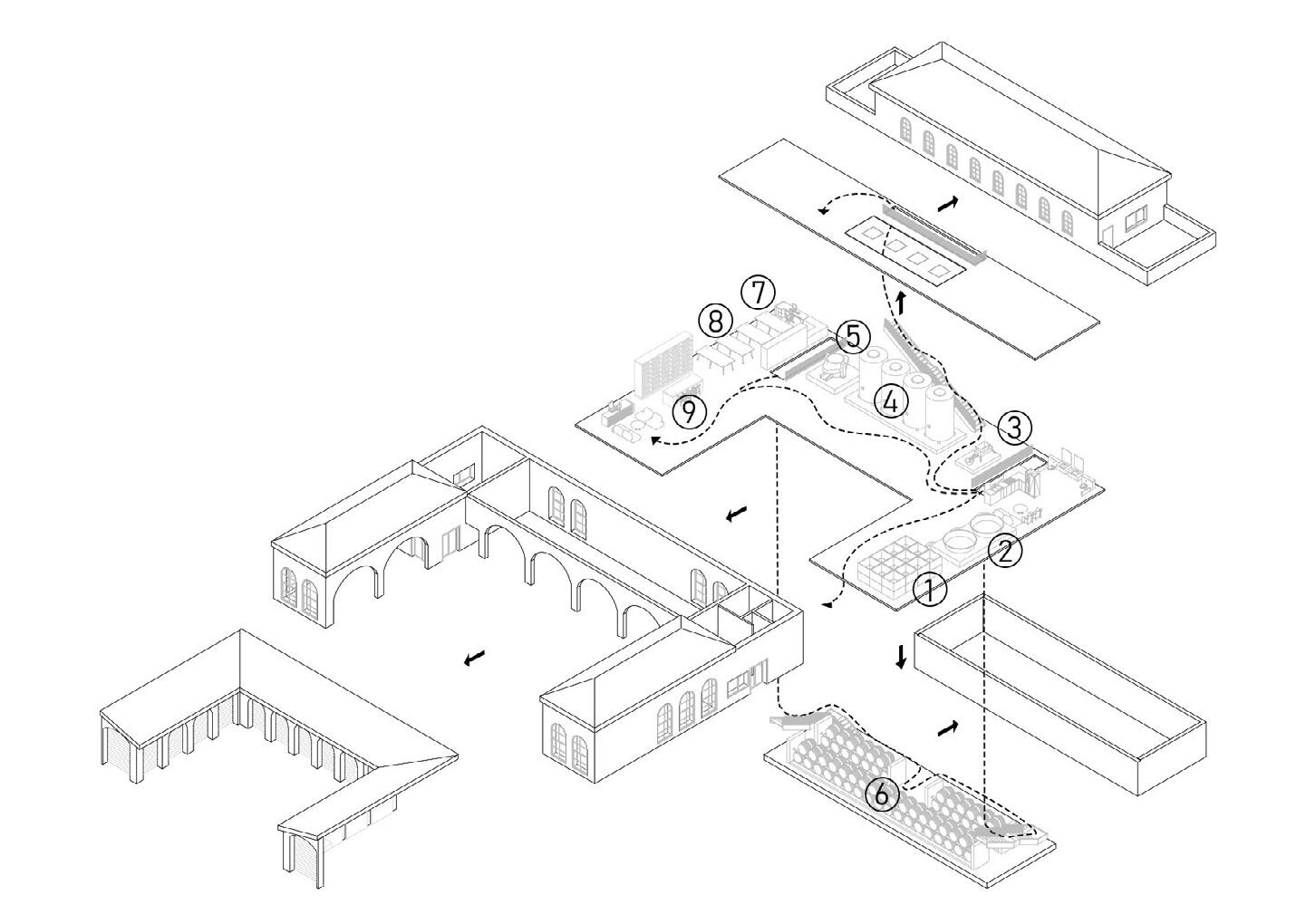 7
8
5
9
4
3
2
1
6