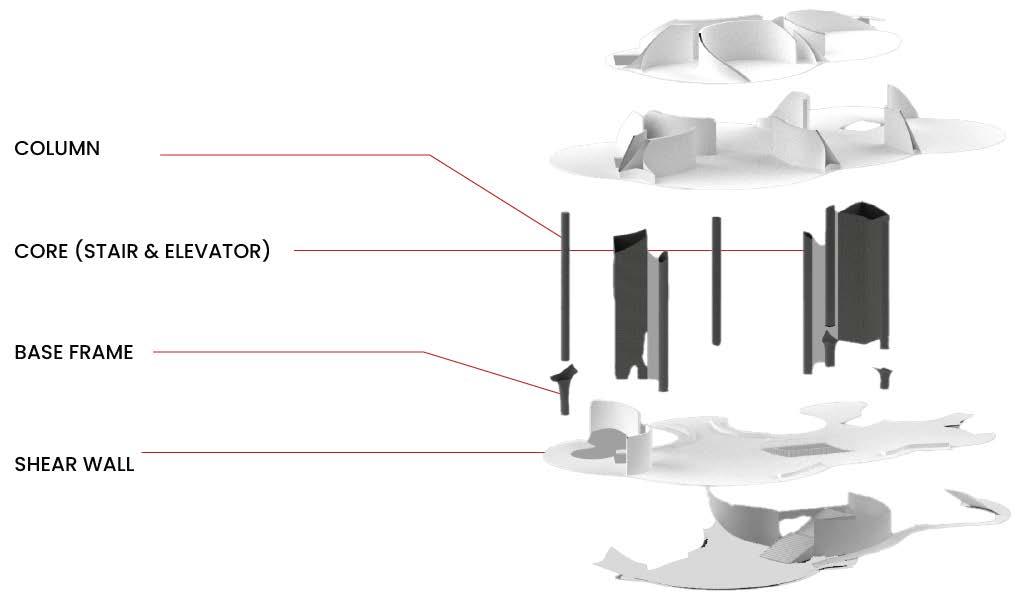 COLUMN

CORE (STAIR & ELEVATOR)

BASE FRAME

SHEAR WALL