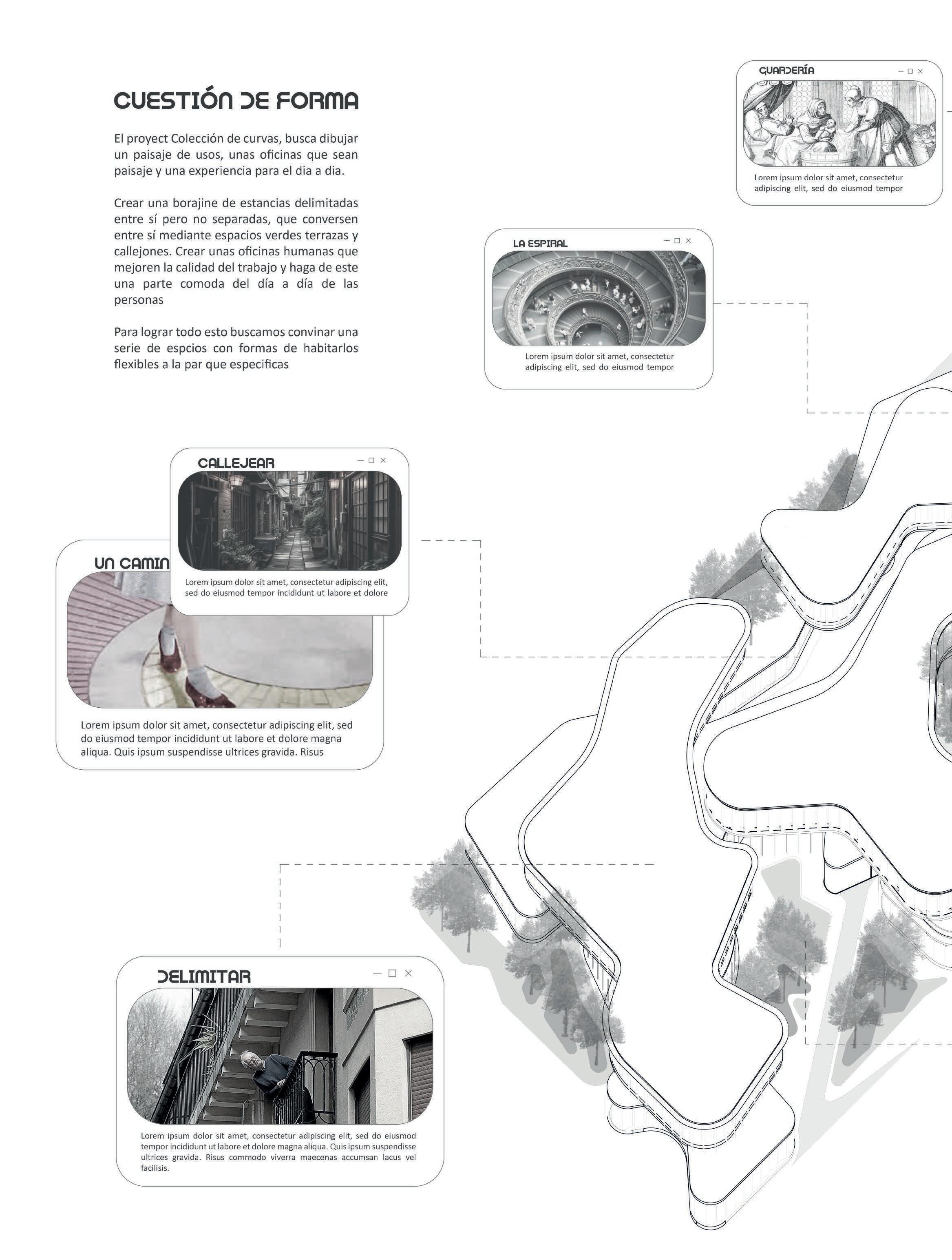 CUESTIÓN DE FORMA

El proyect Colección de curvas, busca dibujar un paisaje de usos, unas oficinas que sean paisaje y una experiencia para el dia a dia.

Crear una borajine de estancias delimitadas entre sí pero no separadas, que conversen entre sí mediante espacios verdes terrazas y callejones. Crear unas oficinas humanas que mejoren la calidad del trabajo y haga de este una parte comoda del día a día de las personas

Para lograr todo esto buscamos convinar una serie de espcios con formas de habitarlos flexibles a la par que especificas

GUARDERÍA
Lorem ipsum dolor sit amet, consectetur adipiscing elit, sed do eiusmod tempor

LA ESPIRAL
Lorem ipsum dolor sit amet, consectetur adipiscing elit, sed do eiusmod tempor

CALLEJEAR
Lorem ipsum dolor sit amet, consectetur adipiscing elit, sed do eiusmod tempor incididunt ut labore et dolore

UN CAMIN
Lorem ipsum dolor sit amet, consectetur adipiscing elit, sed do eiusmod tempor incididunt ut labore et dolore magna aliqua. Quis ipsum suspendisse ultrices gravida. Risus

DELIMITAR
Lorem ipsum dolor sit amet, consectetur adipiscing elit, sed do eiusmod tempor incididunt ut labore et dolore magna aliqua. Quis ipsum suspendisse ultrices gravida. Risus commodo viverra maecenas accumsan lacus vel facilisis.