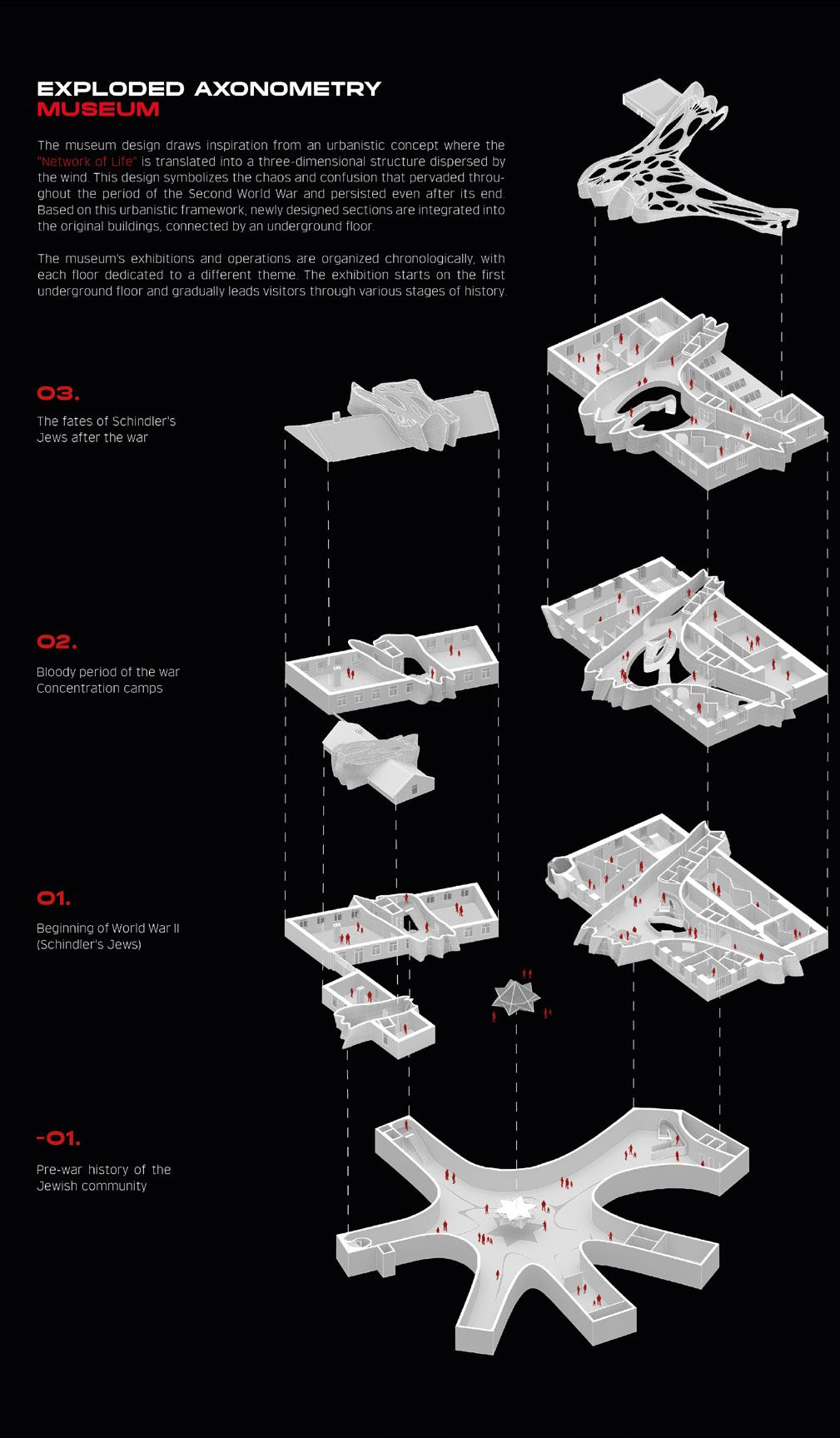 EXPLODED AXONOMETRY
MUSEUM

The museum design draws inspiration from an urbanistic concept where the "Network of Life" is translated into a three-dimensional structure dispersed by the wind. This design symbolizes the chaos and confusion that pervaded throughout the period of the Second World War and persisted even after its end. Based on this urbanistic framework, newly designed sections are integrated into the original buildings, connected by an underground floor.

The museum's exhibitions and operations are organized chronologically, with each floor dedicated to a different theme. The exhibition starts on the first underground floor and gradually leads visitors through various stages of history.

03.

The fates of Schindler's Jews after the war

02.

Bloody period of the war Concentration camps

01.

Beginning of World War II (Schindler's Jews)

-01.

Pre-war history of the Jewish community