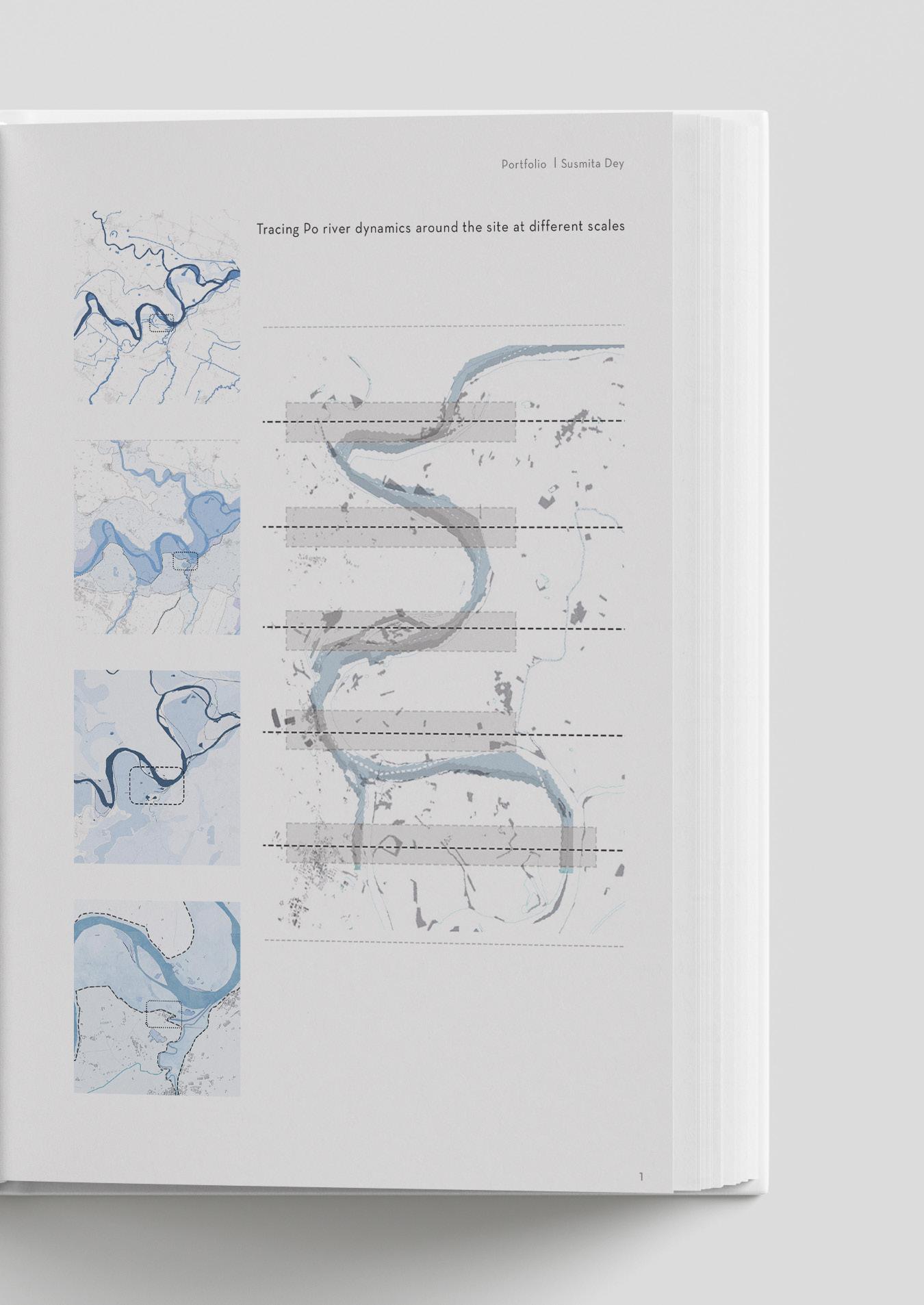 Portfolio | Susmita Dey

Tracing Po river dynamics around the site at different scales

1