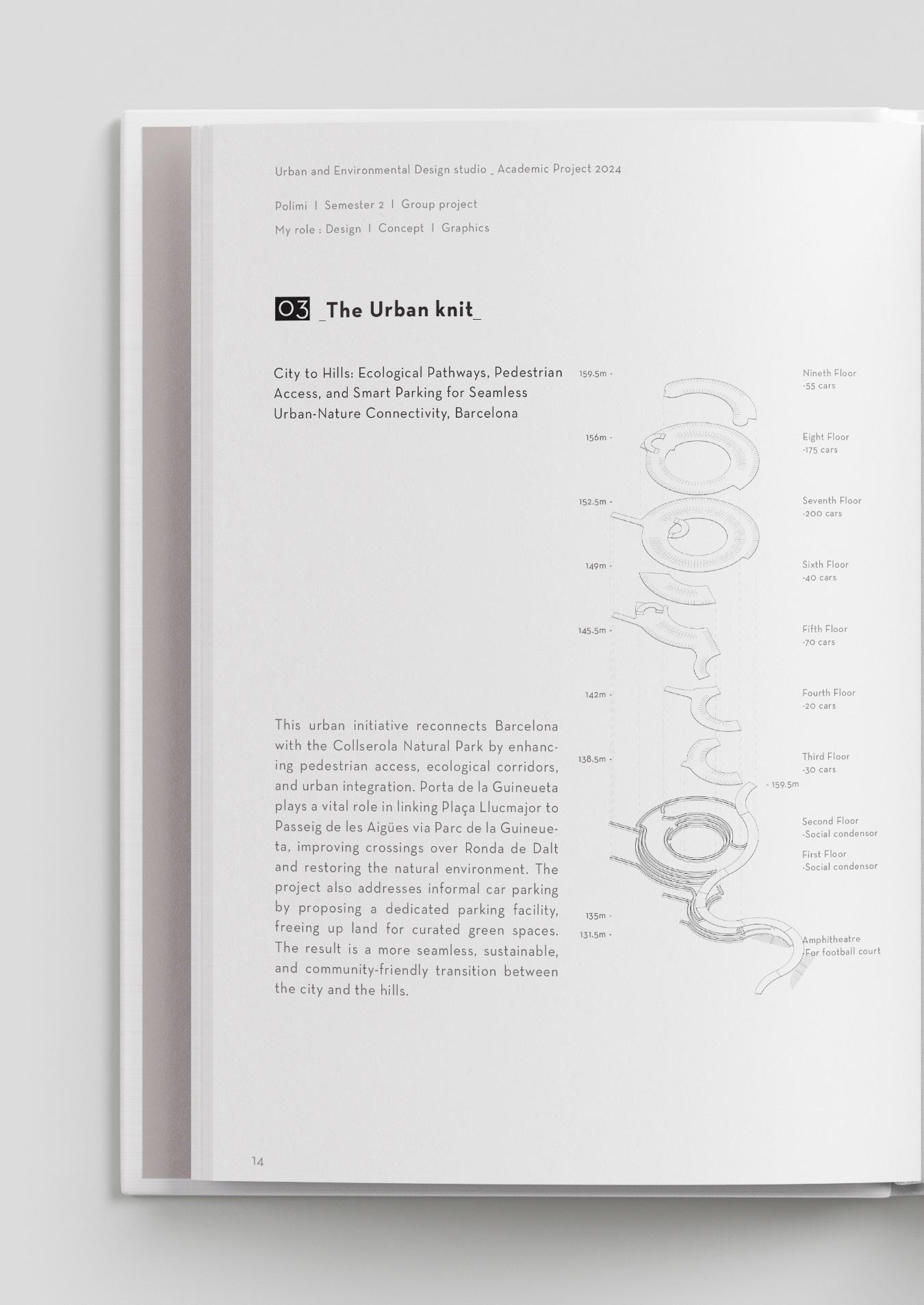 Urban and Environmental Design studio _ Academic Project 2024

Polimi I Semester 2 I Group project

My role : Design I Concept I Graphics

03 _The Urban knit_

City to Hills: Ecological Pathways, Pedestrian Access, and Smart Parking for Seamless Urban-Nature Connectivity, Barcelona

This urban initiative reconnects Barcelona with the Collserola Natural Park by enhancing pedestrian access, ecological corridors, and urban integration. Porta de la Guineueta plays a vital role in linking Plaça Llucmajor to Passeig de les Aigües via Parc de la Guineueta, improving crossings over Ronda de Dalt and restoring the natural environment. The project also addresses informal car parking by proposing a dedicated parking facility, freeing up land for curated green spaces. The result is a more seamless, sustainable, and community-friendly transition between the city and the hills.

159.5m -
156m -
152.5m -
149m -
145.5m -
142m -
138.5m -
- 159.5m
135m -
131.5m -

Nineth Floor
-55 cars

Eight Floor
-175 cars

Seventh Floor
-200 cars

Sixth Floor
-40 cars

Fifth Floor
-70 cars

Fourth Floor
-20 cars

Third Floor
-30 cars

Second Floor
-Social condensor

First Floor
-Social condensor

Amphitheatre
-For football court

14