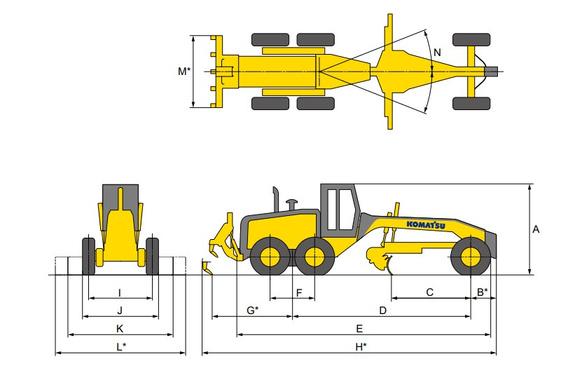 M*
N
KOMATSU
A
I
J
K
L*
F
C
B*
G*
D
E
H*