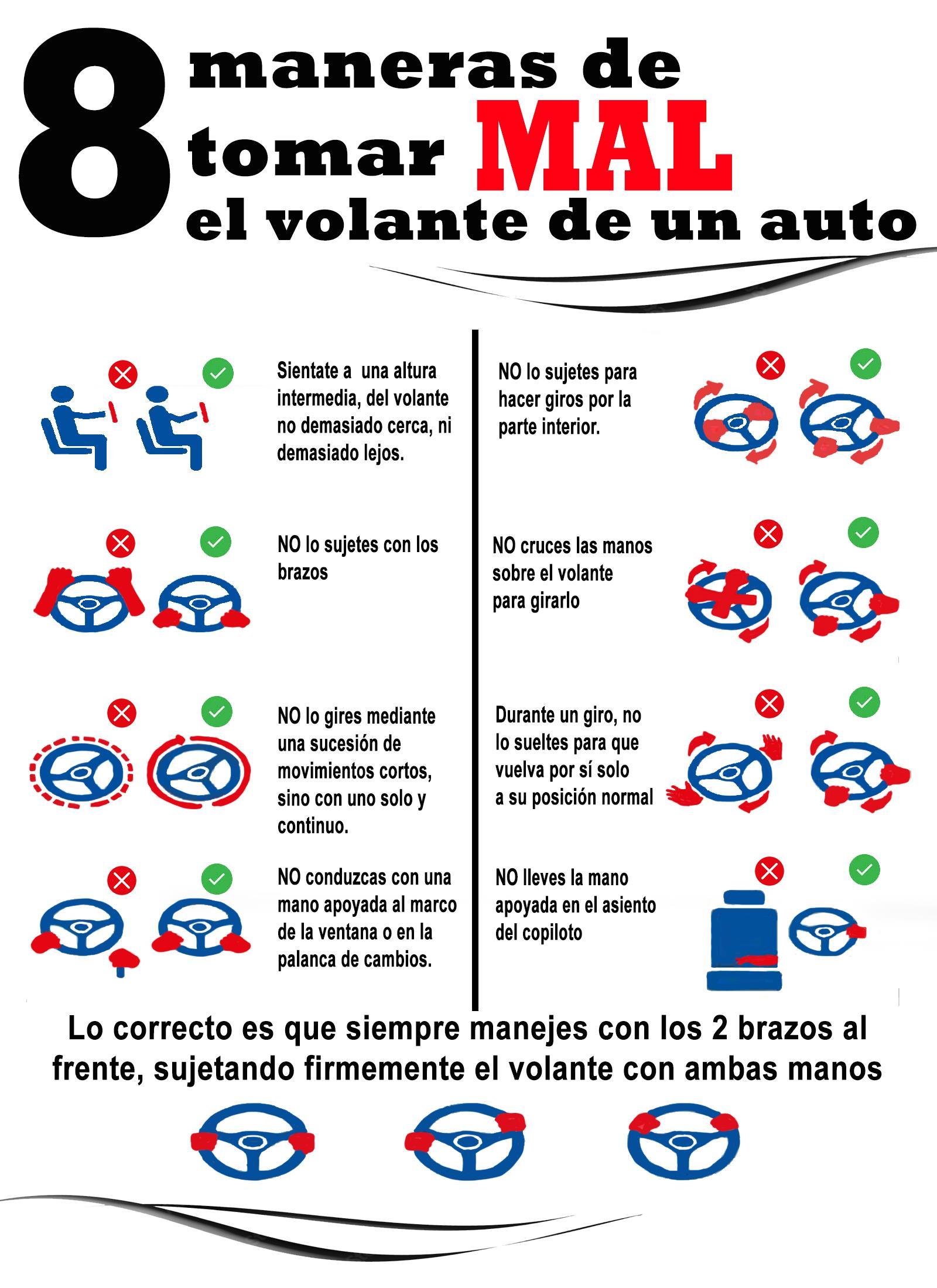 8 maneras de tomar MAL el volante de un auto

Sientate a una altura intermedia, del volante no demasiado cerca, ni demasiado lejos.

NO lo sujetes con los brazos

NO lo gires mediante una sucesión de movimientos cortos, sino con uno solo y continuo.

NO conduzcas con una mano apoyada al marco de la ventana o en la palanca de cambios.

NO lo sujetes para hacer giros por la parte interior.

NO cruces las manos sobre el volante para girarlo

Durante un giro, no lo sueltes para que vuelva por sí solo a su posición normal

NO lleves la mano apoyada en el asiento del copiloto

Lo correcto es que siempre manejes con los 2 brazos al frente, sujetando firmemente el volante con ambas manos