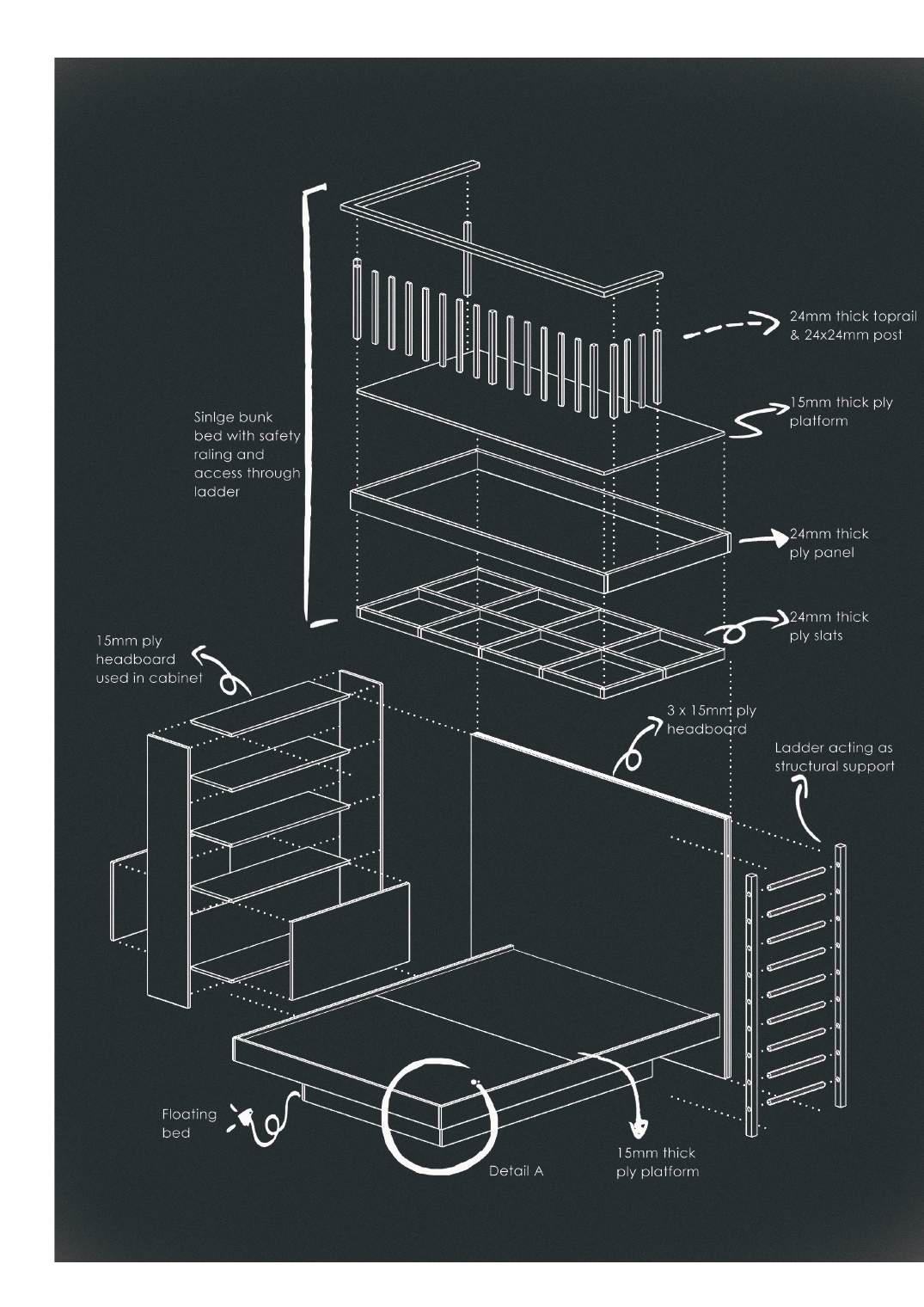 24mm thick toprail & 24x24mm post

15mm thick ply platform

Sinlge bunk bed with safety raling and access through ladder

24mm thick ply panel

24mm thick ply slats

15mm ply headboard used in cabinet

3 x 15mm ply headboard

Ladder acting as structural support

Floating bed

Detail A

15mm thick ply platform