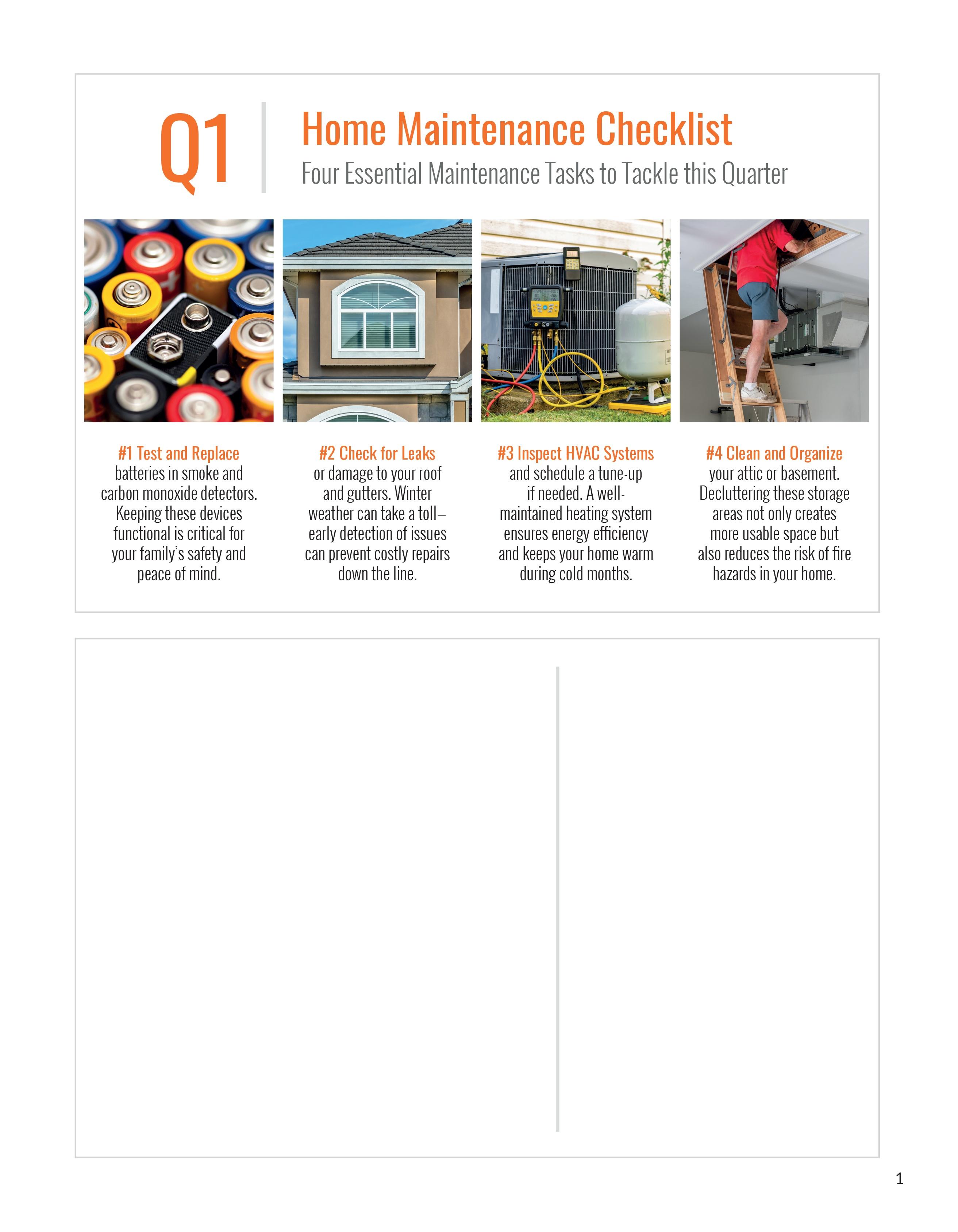 Q1

Home Maintenance Checklist

Four Essential Maintenance Tasks to Tackle this Quarter

#1 Test and Replace batteries in smoke and carbon monoxide detectors. Keeping these devices functional is critical for your family's safety and peace of mind.

#2 Check for Leaks or damage to your roof and gutters. Winter weather can take a toll—early detection of issues can prevent costly repairs down the line.

#3 Inspect HVAC Systems and schedule a tune-up if needed. A well-maintained heating system ensures energy efficiency and keeps your home warm during cold months.

#4 Clean and Organize your attic or basement. Decluttering these storage areas not only creates more usable space but also reduces the risk of fire hazards in your home.

1