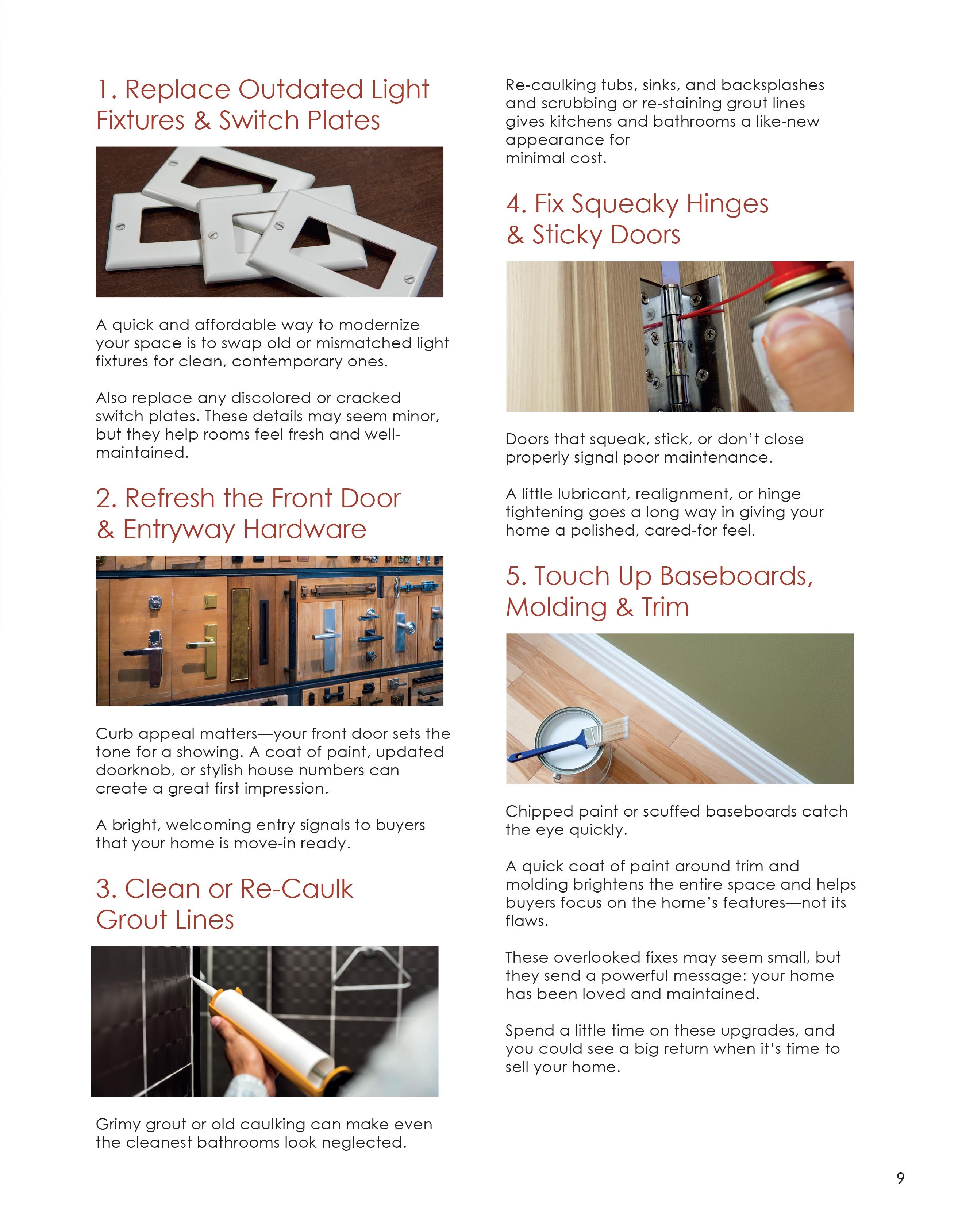 1. Replace Outdated Light Fixtures & Switch Plates

A quick and affordable way to modernize your space is to swap old or mismatched light fixtures for clean, contemporary ones.

Also replace any discolored or cracked switch plates. These details may seem minor, but they help rooms feel fresh and well-maintained.

2. Refresh the Front Door & Entryway Hardware

Curb appeal matters—your front door sets the tone for a showing. A coat of paint, updated doorknob, or stylish house numbers can create a great first impression.

A bright, welcoming entry signals to buyers that your home is move-in ready.

3. Clean or Re-Caulk Grout Lines

Grimy grout or old caulking can make even the cleanest bathrooms look neglected.

Re-caulking tubs, sinks, and backsplashes and scrubbing or re-staining grout lines gives kitchens and bathrooms a like-new appearance for minimal cost.

4. Fix Squeaky Hinges & Sticky Doors

Doors that squeak, stick, or don't close properly signal poor maintenance.

A little lubricant, realignment, or hinge tightening goes a long way in giving your home a polished, cared-for feel.

5. Touch Up Baseboards, Molding & Trim

Chipped paint or scuffed baseboards catch the eye quickly.

A quick coat of paint around trim and molding brightens the entire space and helps buyers focus on the home's features—not its flaws.

These overlooked fixes may seem small, but they send a powerful message: your home has been loved and maintained.

Spend a little time on these upgrades, and you could see a big return when it's time to sell your home.

9