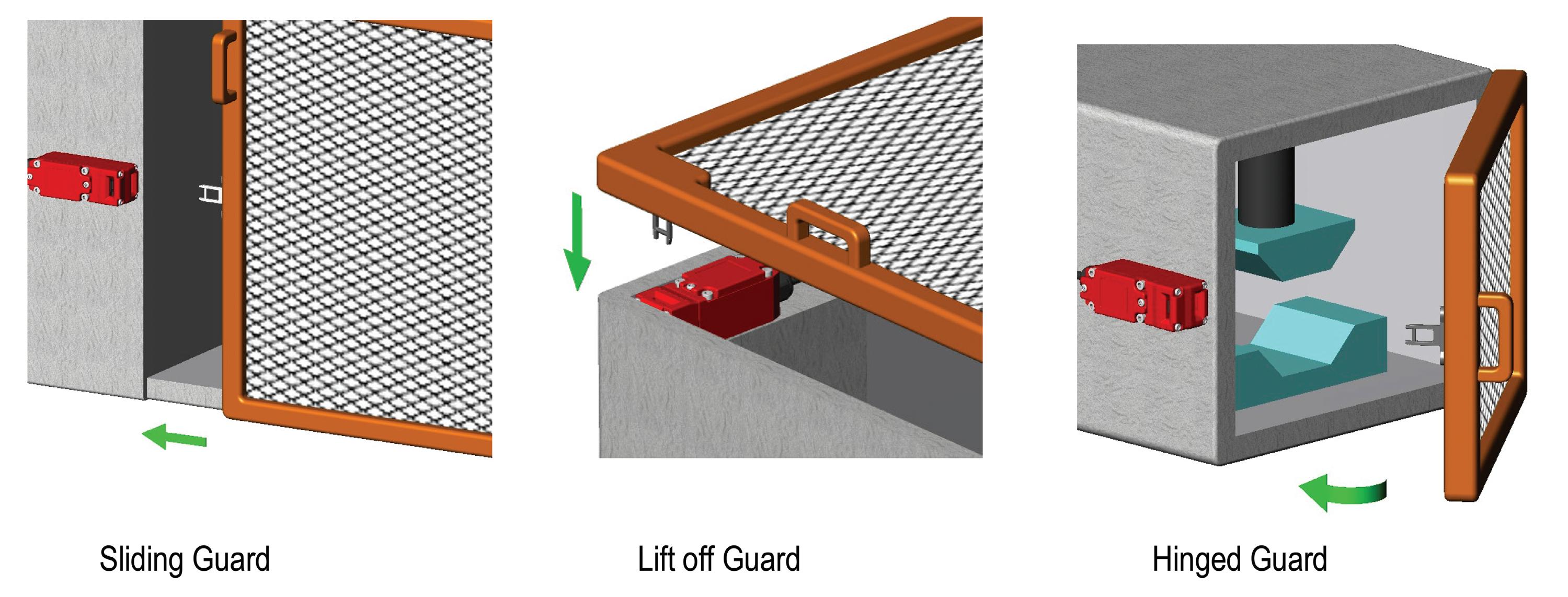 Sliding Guard

Lift off Guard

Hinged Guard