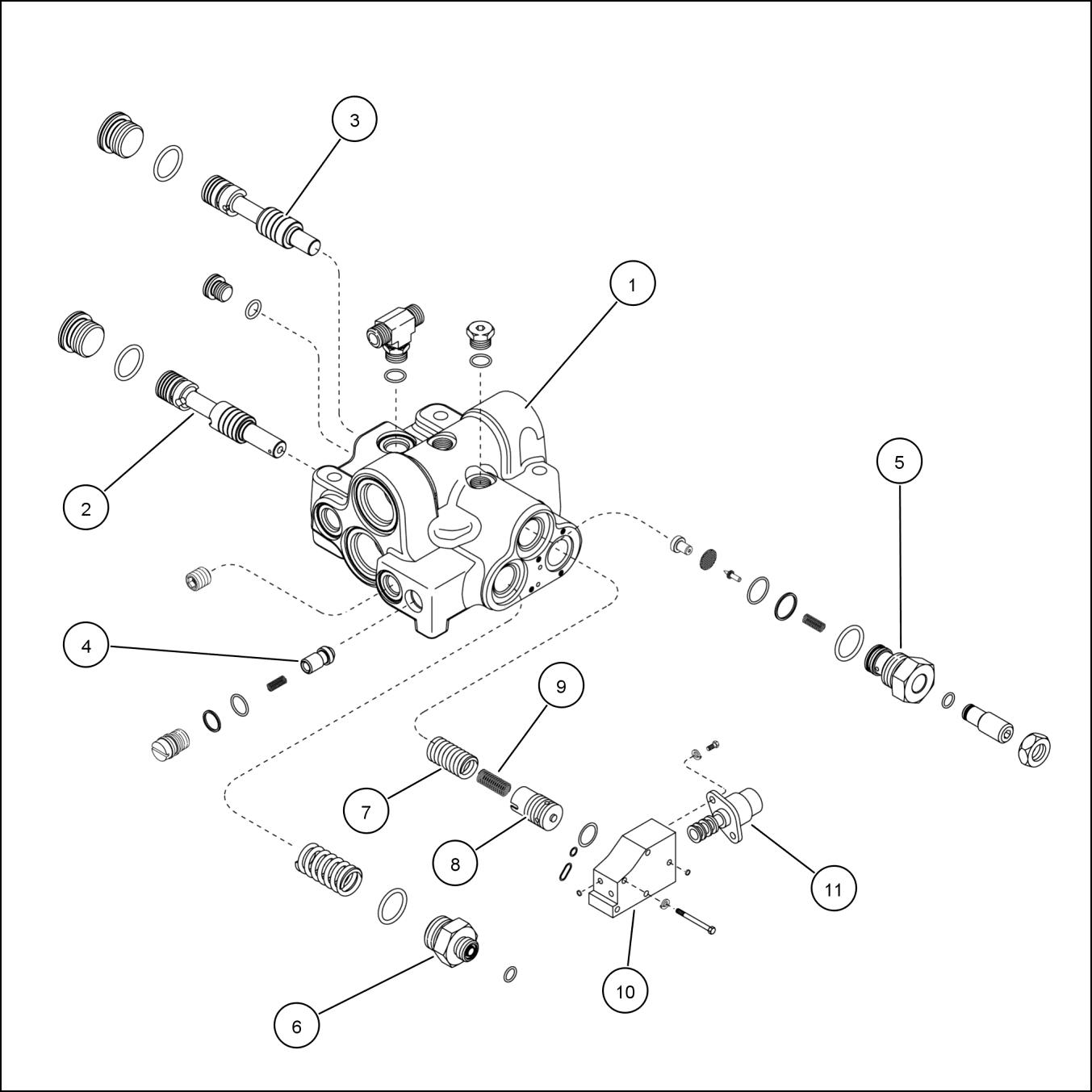 3
1
2
5
4
9
7
8
11
10
6