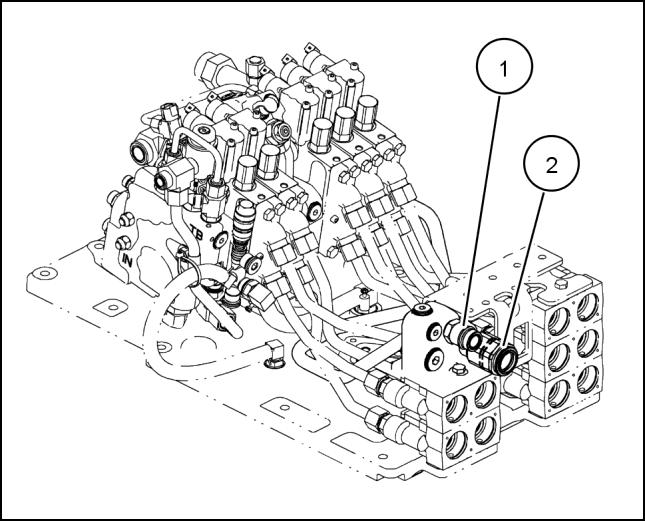 1
2
TB
IN