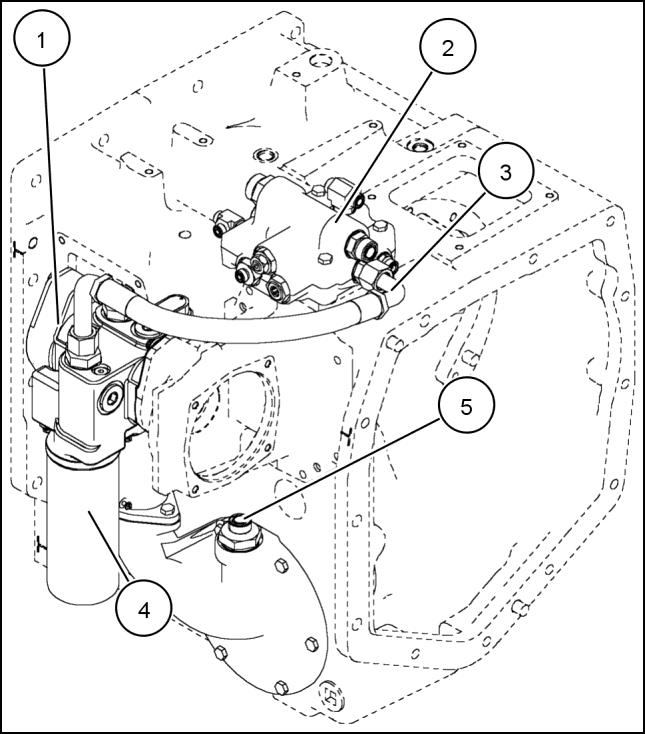 1
2
3
5
4