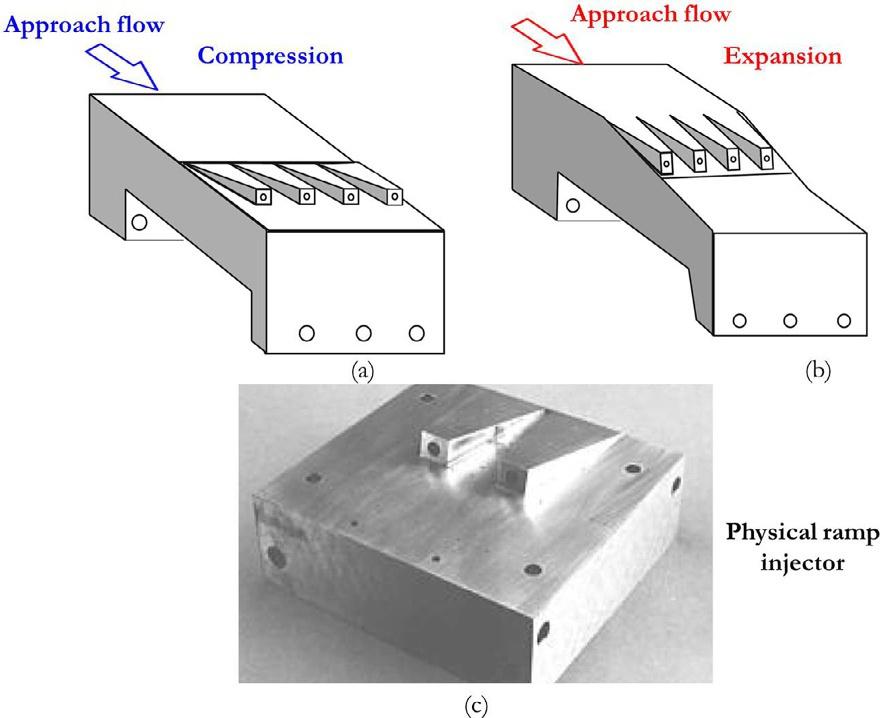 Approach flow

Compression

(a)

Approach flow

Expansion

(b)

Physical ramp injector

(c)