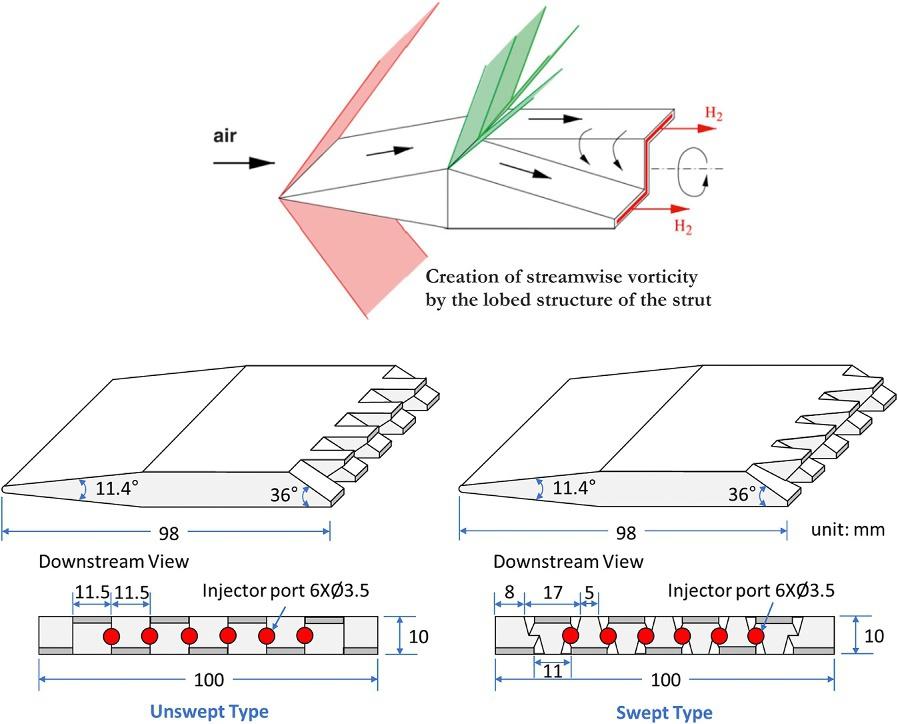 air

$H_2$

$H_2$

Creation of streamwise vorticity by the lobed structure of the strut

11.4°

36°

98

Downstream View

11.5 11.5

Injector port 6XØ3.5

10

100

Unswept Type

11.4°

36°

98

unit: mm

Downstream View

8 17 5

Injector port 6XØ3.5

10

11

100

Swept Type