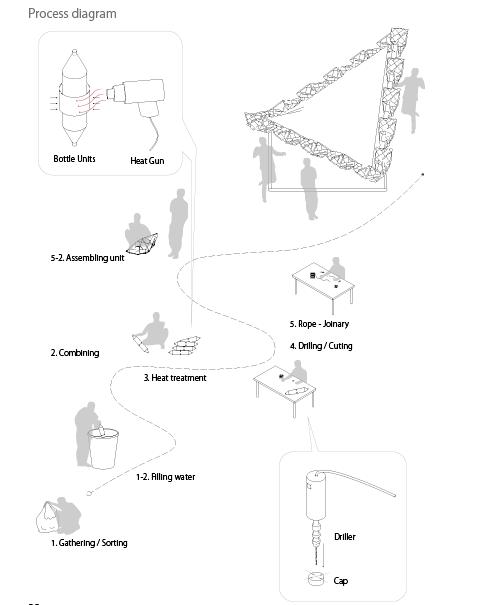 Process diagram

Bottle Units
Heat Gun

5-2. Assembling unit

5. Rope - Joinary

4. Drilling / Cuting

2. Combining

3. Heat treatment

1-2. Filling water

1. Gathering / Sorting

Driller

Cap