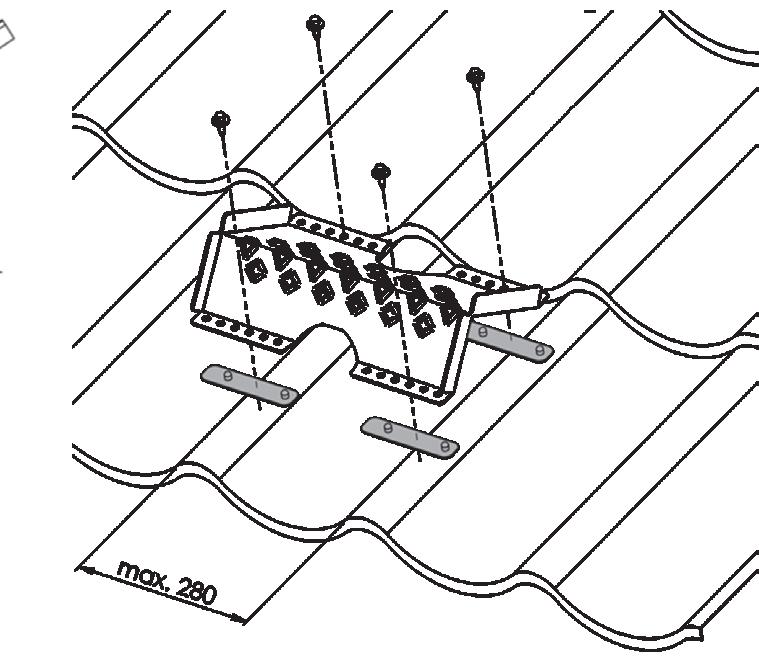 max. 280