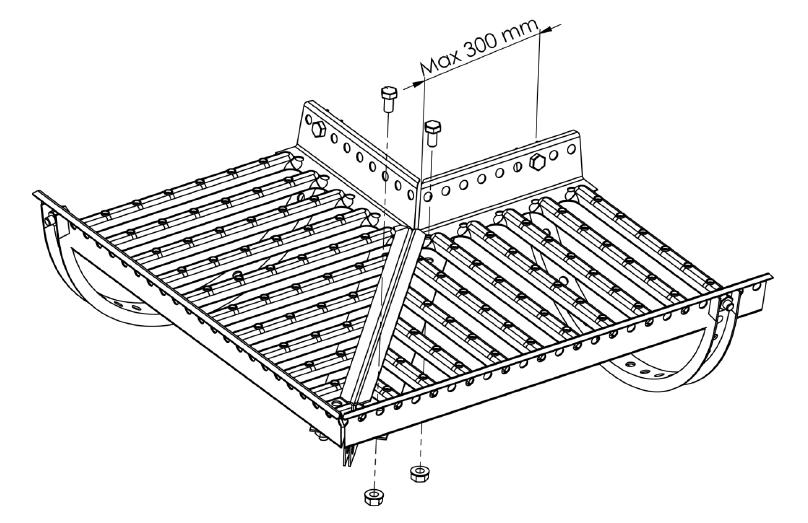 Max 300 mm